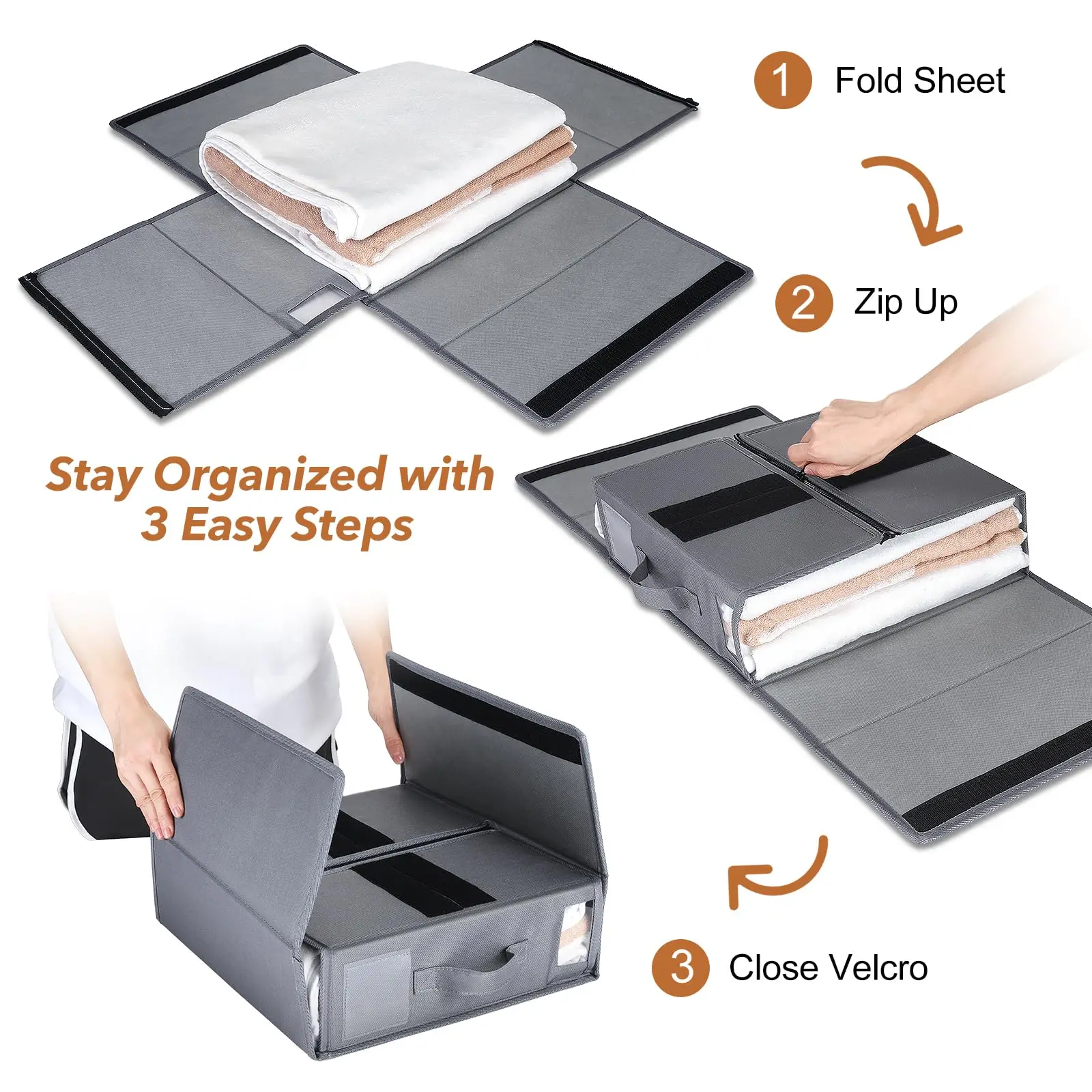 1 Fold Sheet

2 Zip Up

Stay Organized with 3 Easy Steps

3 Close Velcro