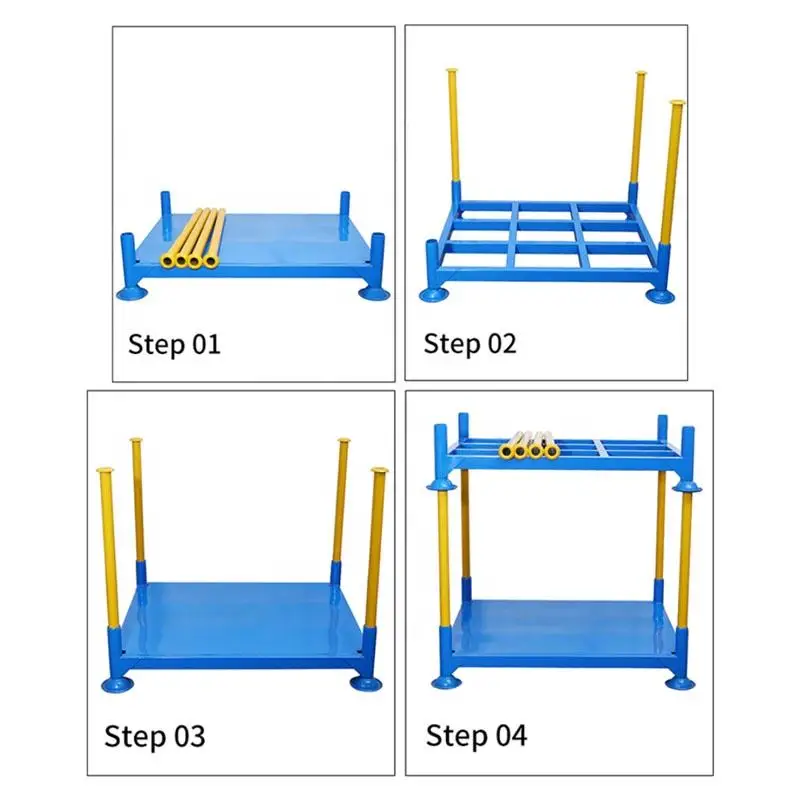 Step 01

Step 02

Step 03

Step 04