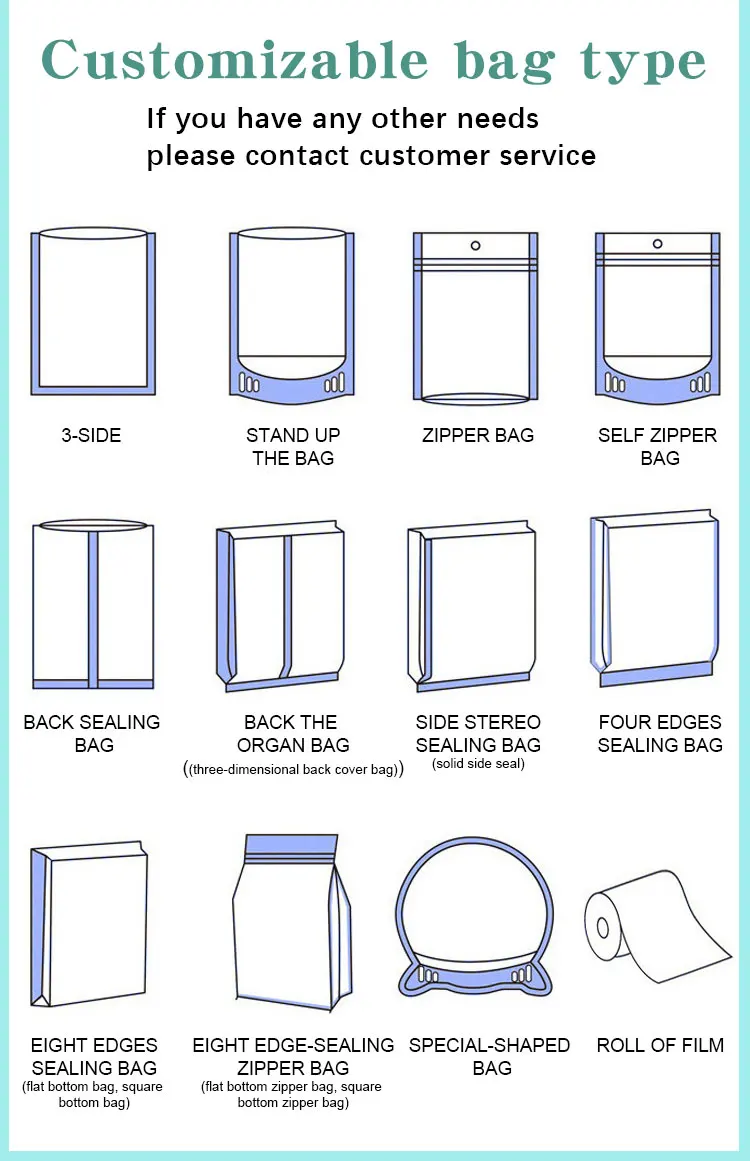 Customizable bag type

If you have any other needs please contact customer service

3-SIDE

STAND UP THE BAG

ZIPPER BAG

SELF ZIPPER BAG

BACK SEALING BAG

BACK THE ORGAN BAG
((three-dimensional back cover bag))

SIDE STEREO SEALING BAG
(solid side seal)

FOUR EDGES SEALING BAG

EIGHT EDGES SEALING BAG
(flat bottom bag, square bottom bag)

EIGHT EDGE-SEALING ZIPPER BAG
(flat bottom zipper bag, square bottom zipper bag)

SPECIAL-SHAPED BAG

ROLL OF FILM