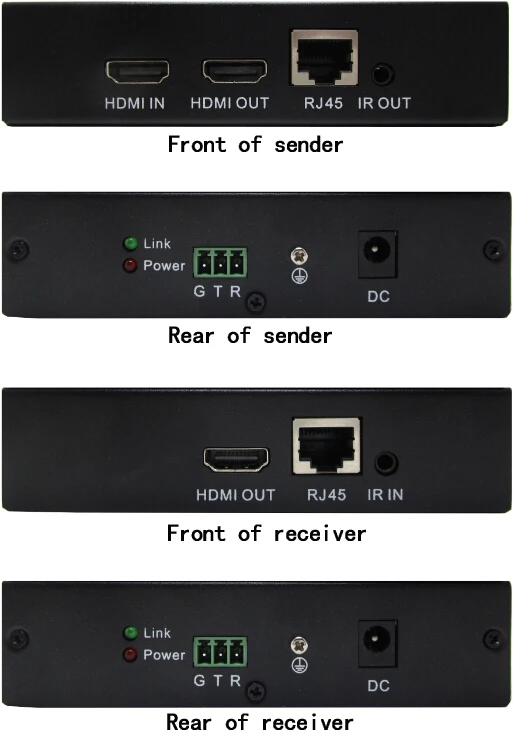 HDMI IN HDMI OUT RJ45 IR OUT

Front of sender

Link
Power
G T R
DC

Rear of sender

HDMI OUT RJ45 IR IN

Front of receiver

Link
Power
G T R
DC

Rear of receiver