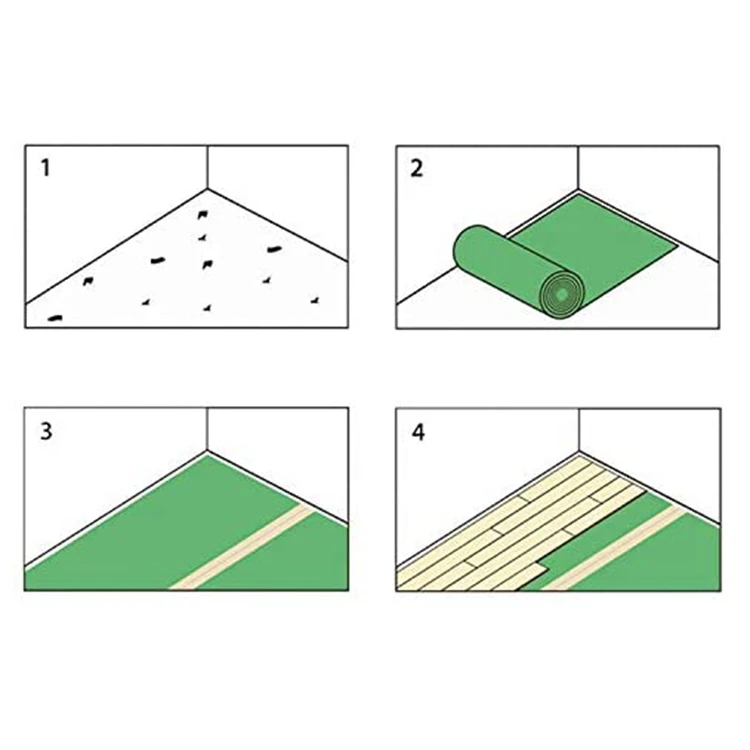 1

2

3

4