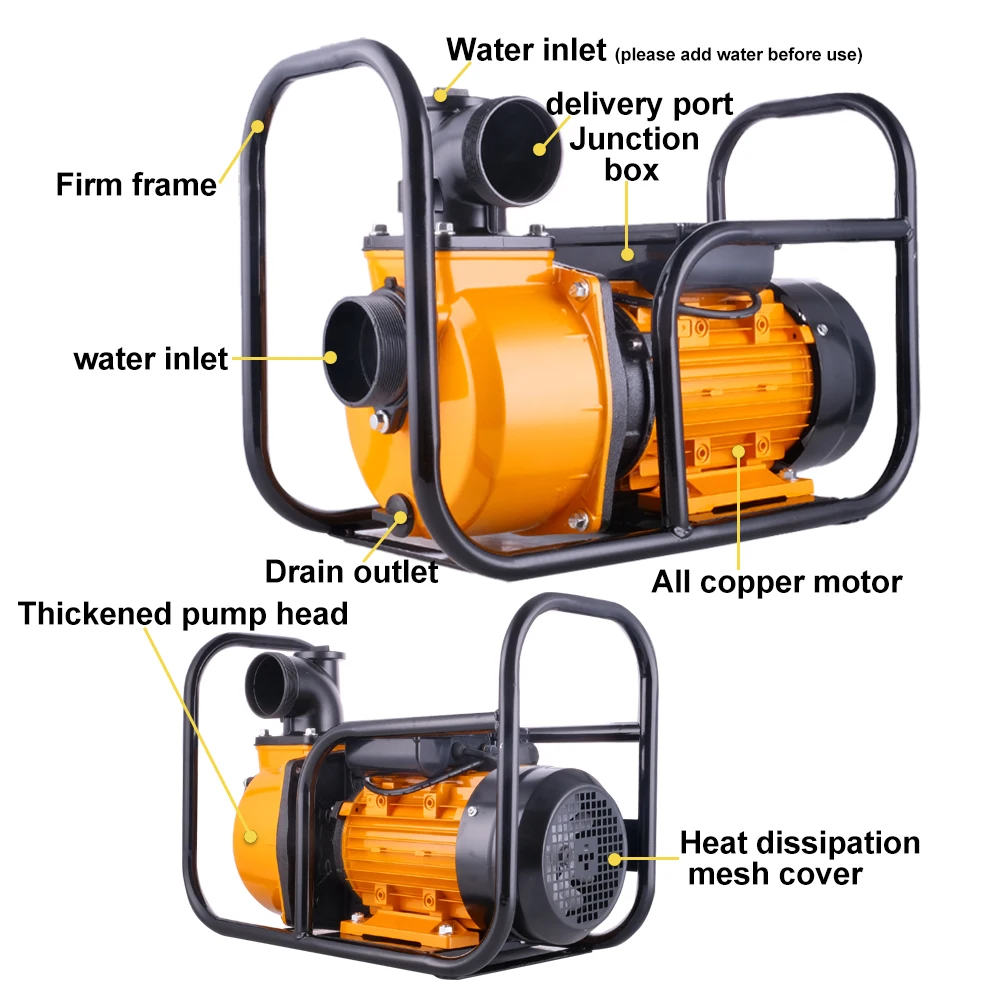 Water inlet (please add water before use)

delivery port

Junction box

Firm frame

water inlet

Drain outlet

All copper motor

Thickened pump head

Heat dissipation mesh cover