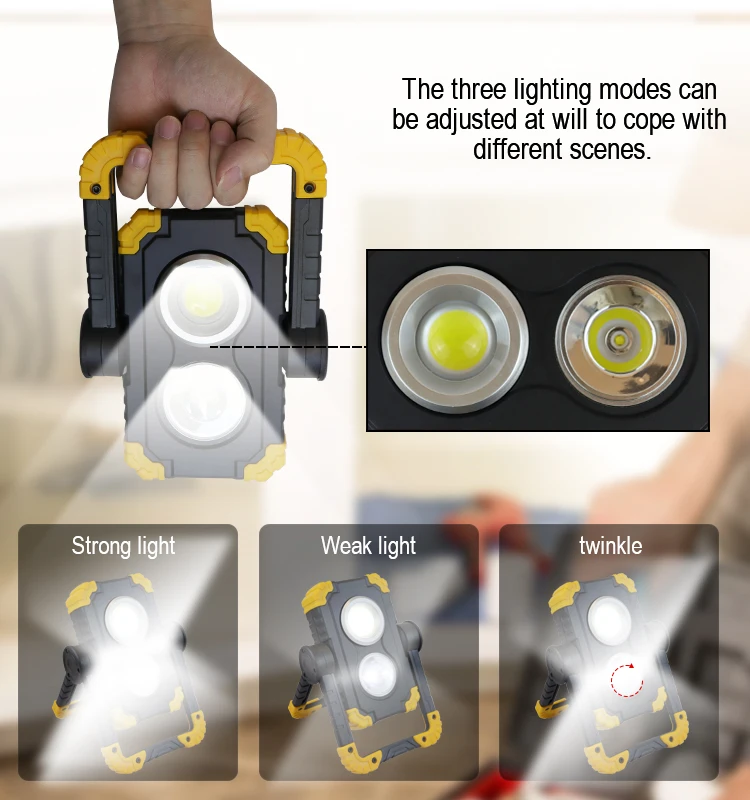 The three lighting modes can be adjusted at will to cope with different scenes.

Strong light

Weak light

twinkle