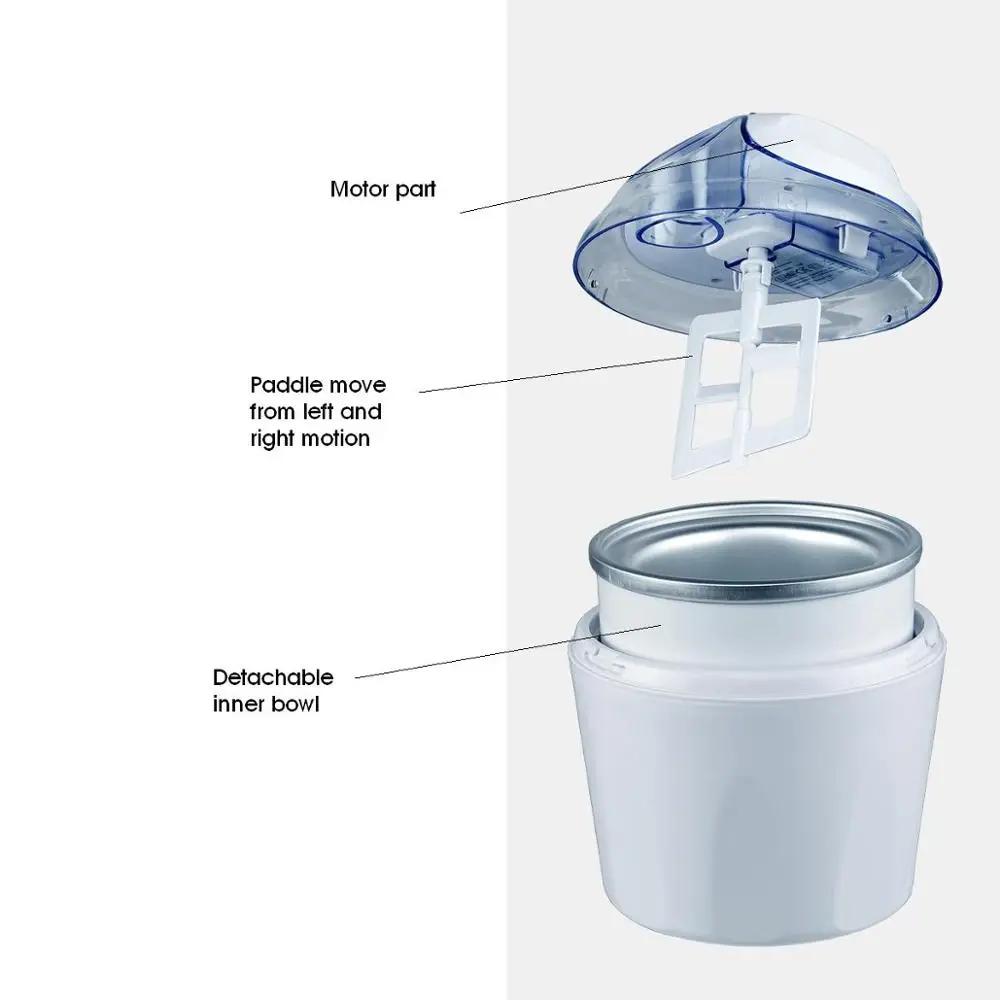 Motor part

Paddle move from left and right motion

Detachable inner bowl