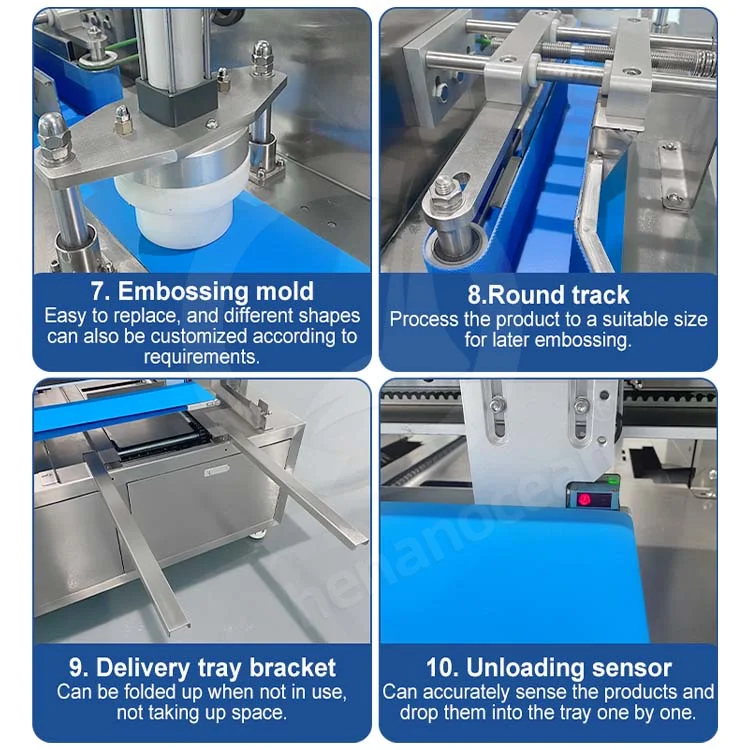 7. Embossing mold
Easy to replace, and different shapes can also be customized according to requirements.

8.Round track
Process the product to a suitable size for later embossing.

9. Delivery tray bracket
Can be folded up when not in use, not taking up space.

10. Unloading sensor
Can accurately sense the products and drop them into the tray one by one.

henanocean