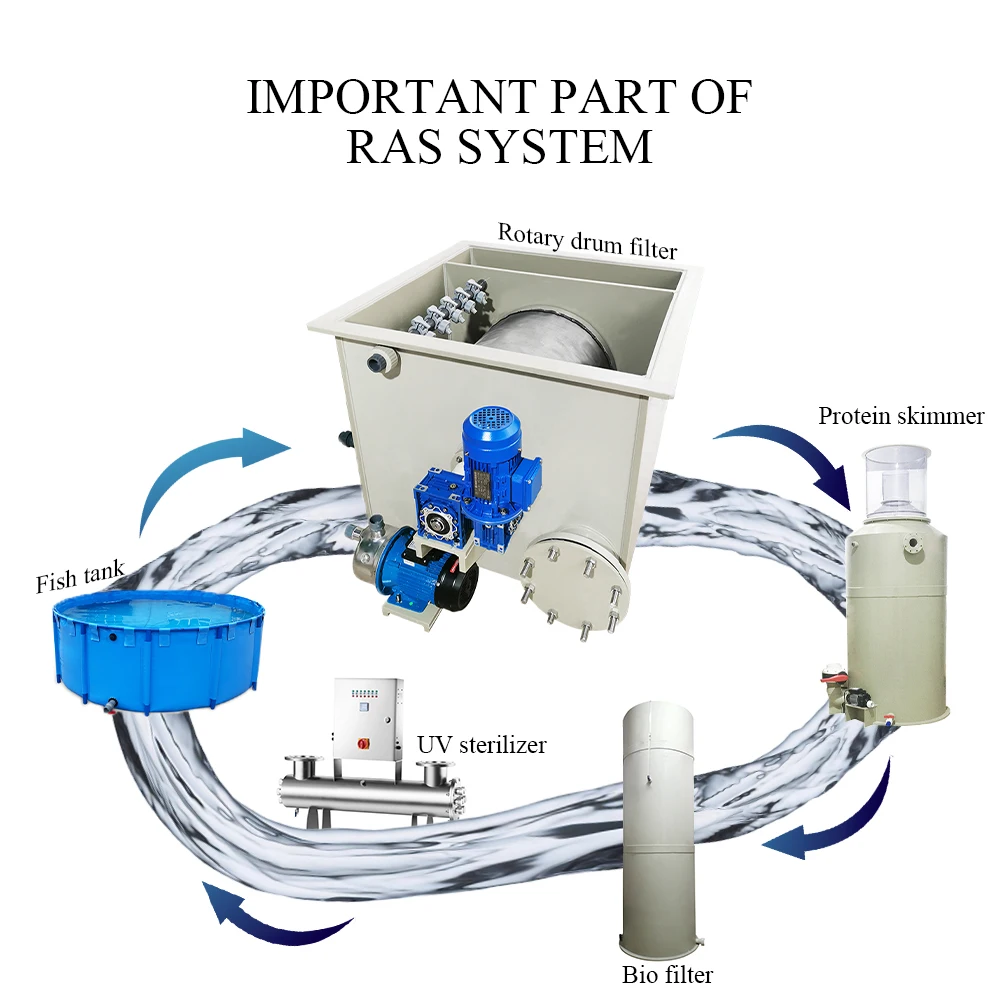 IMPORTANT PART OF RAS SYSTEM

Rotary drum filter

Protein skimmer

Fish tank

UV sterilizer

Bio filter