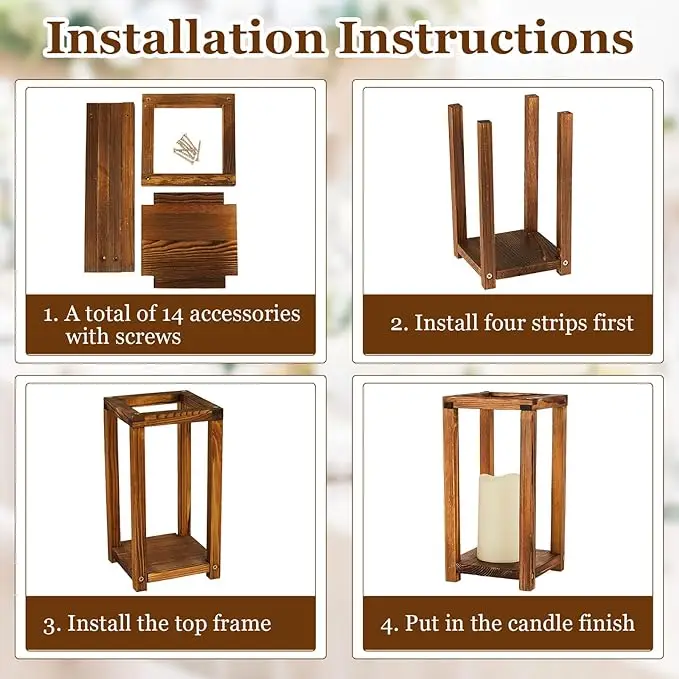 Installation Instructions

1. A total of 14 accessories with screws

2. Install four strips first

3. Install the top frame

4. Put in the candle finish