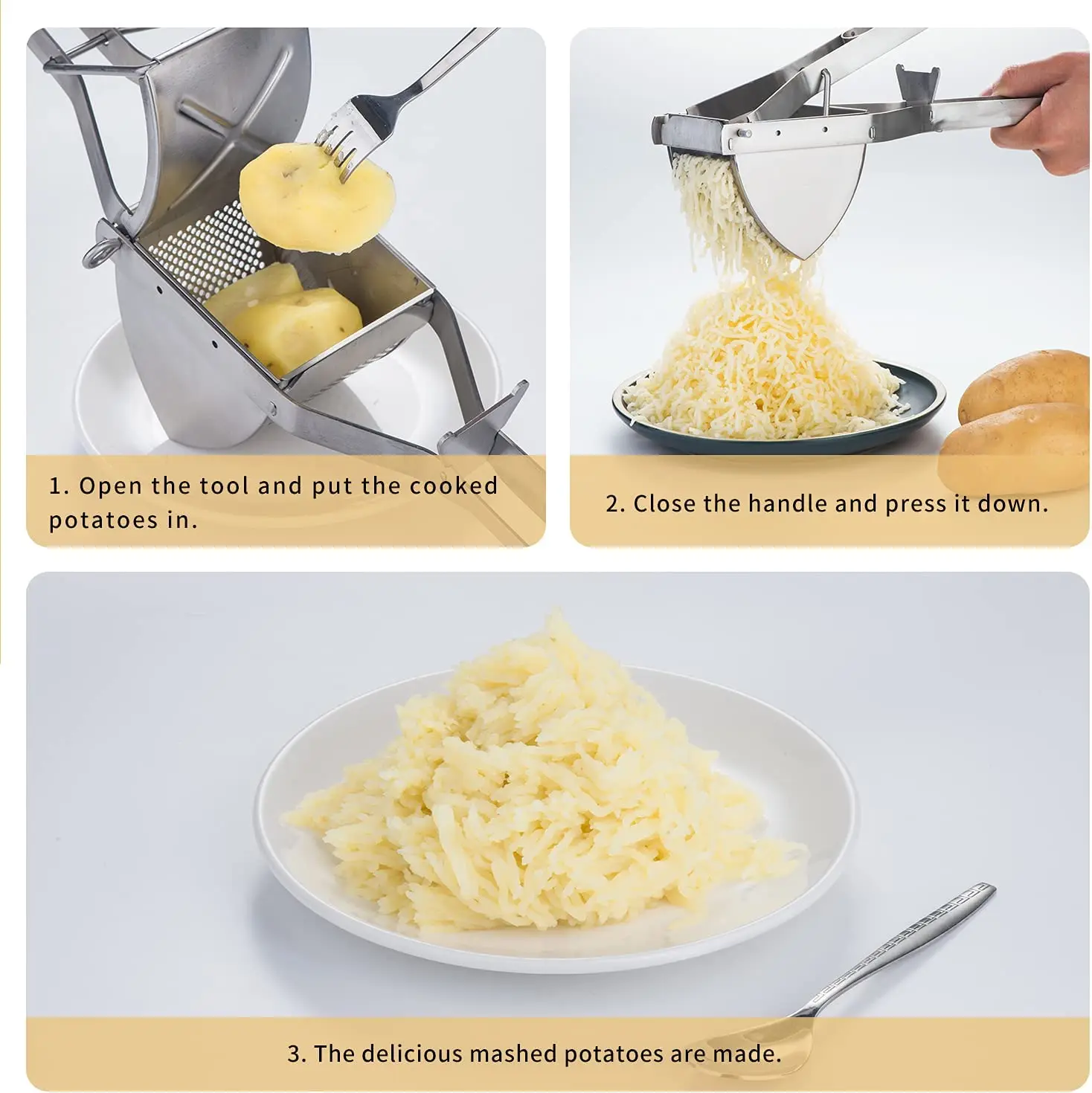 1. Open the tool and put the cooked potatoes in.

2. Close the handle and press it down.

3. The delicious mashed potatoes are made.