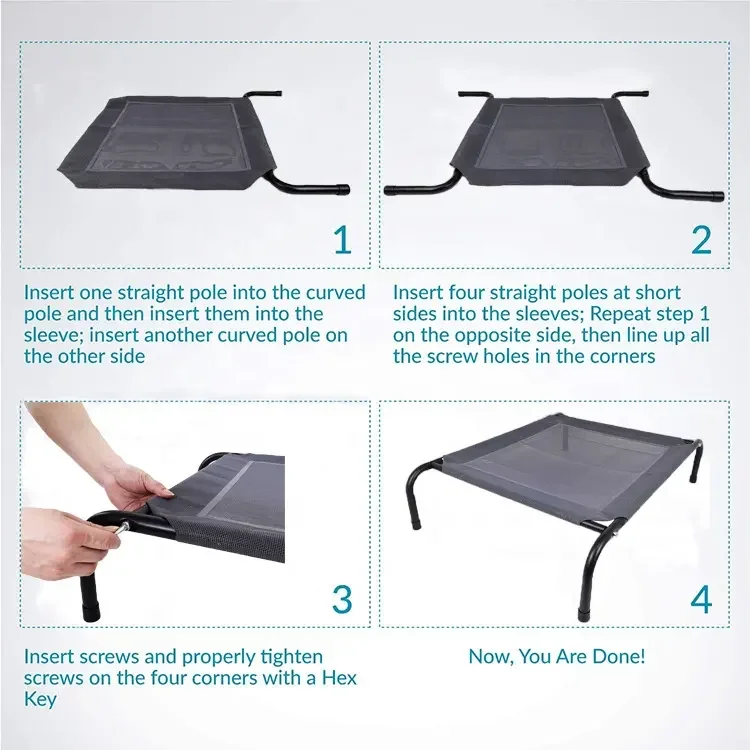 1

Insert one straight pole into the curved pole and then insert them into the sleeve; insert another curved pole on the other side

2

Insert four straight poles at short sides into the sleeves; Repeat step 1 on the opposite side, then line up all the screw holes in the corners

3

Insert screws and properly tighten screws on the four corners with a Hex Key

4

Now, You Are Done!