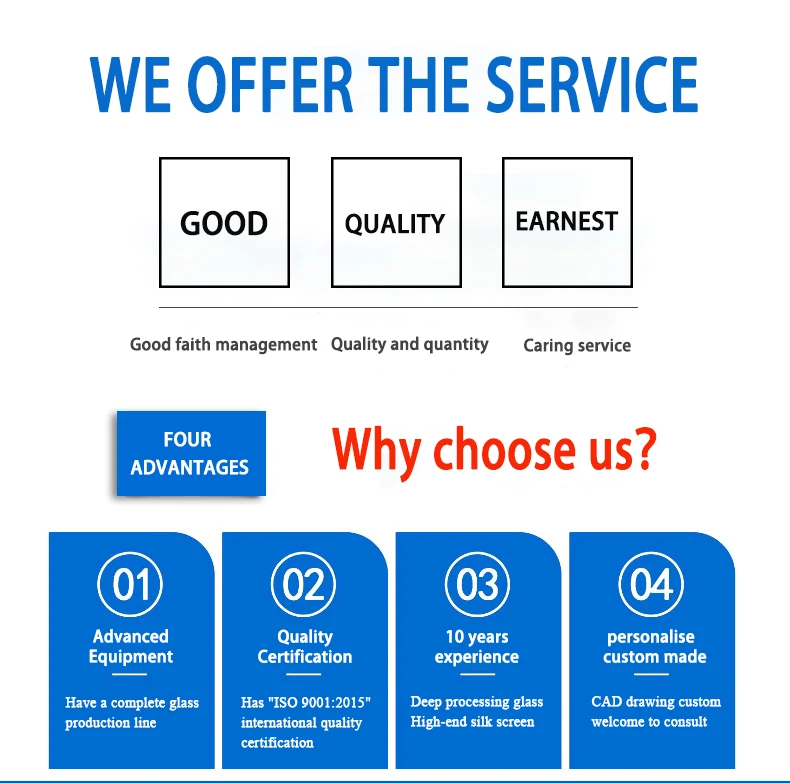 WE OFFER THE SERVICE

GOOD

QUALITY

EARNEST

Good faith management

Quality and quantity

Caring service

FOUR ADVANTAGES

Why choose us?

01

Advanced Equipment

Have a complete glass production line

02

Quality Certification

Has "ISO 9001:2015" international quality certification

03

10 years experience

Deep processing glass High-end silk screen

04

personalise custom made

CAD drawing custom welcome to consult