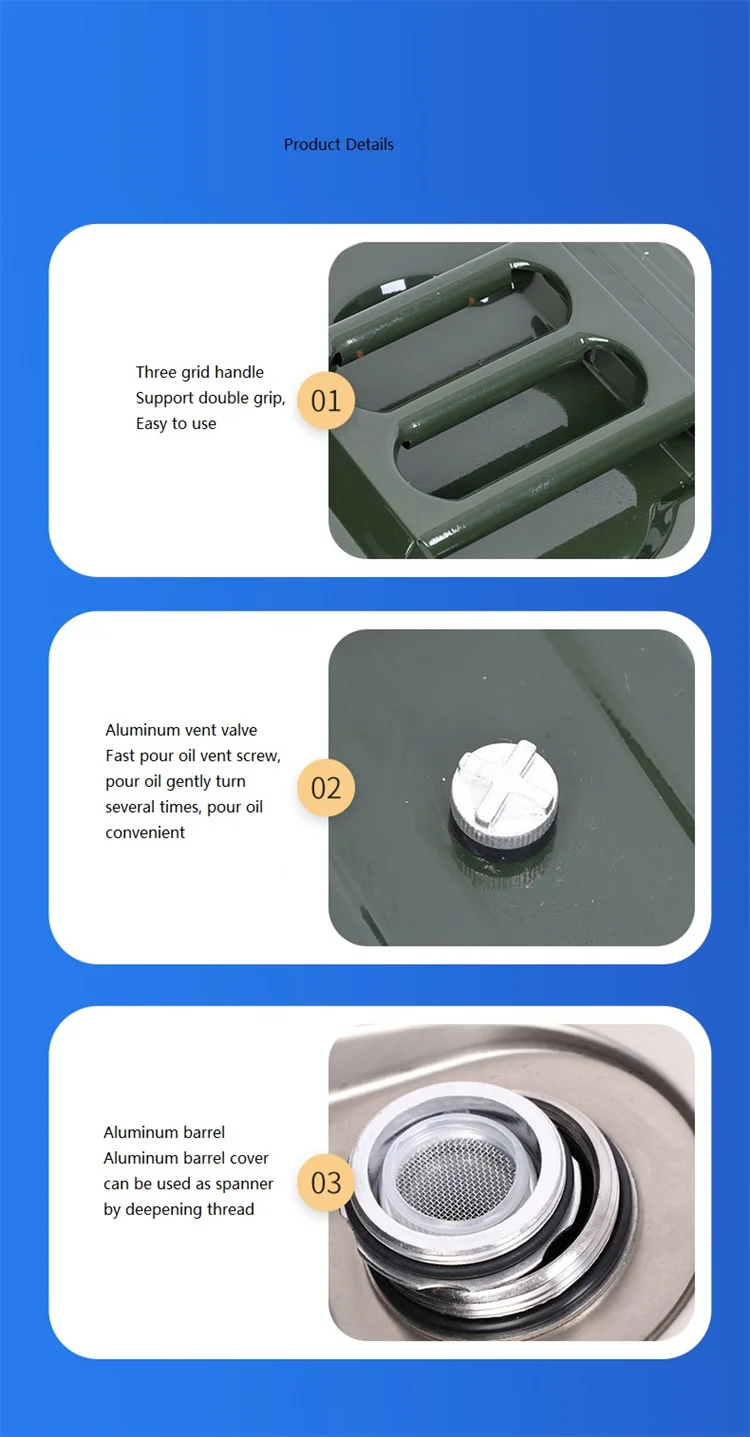 Product Details

Three grid handle
Support double grip,
Easy to use

01

Aluminum vent valve
Fast pour oil vent screw,
pour oil gently turn
several times, pour oil
convenient

02

Aluminum barrel
Aluminum barrel cover
can be used as spanner
by deepening thread

03