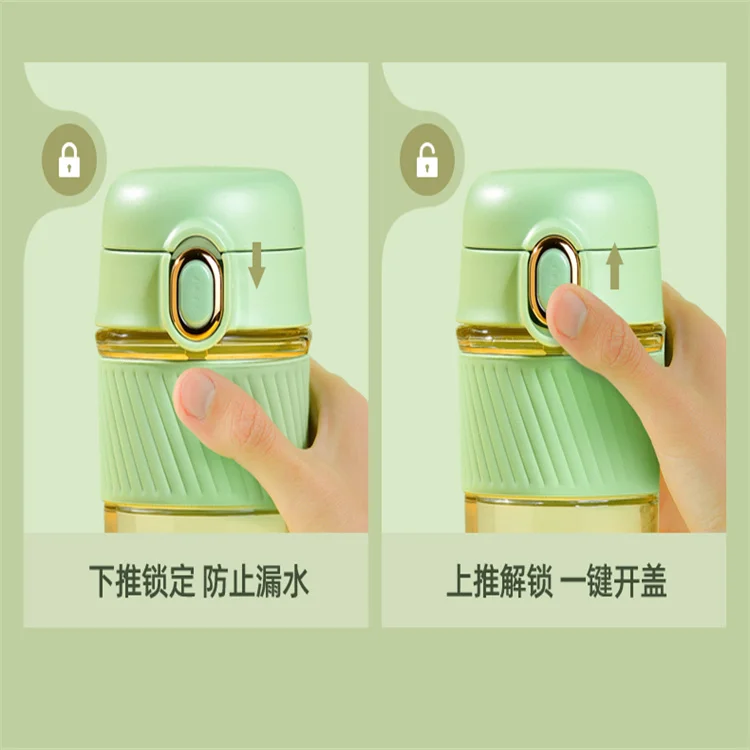 下推锁定 防止漏水

上推解锁 一键开盖