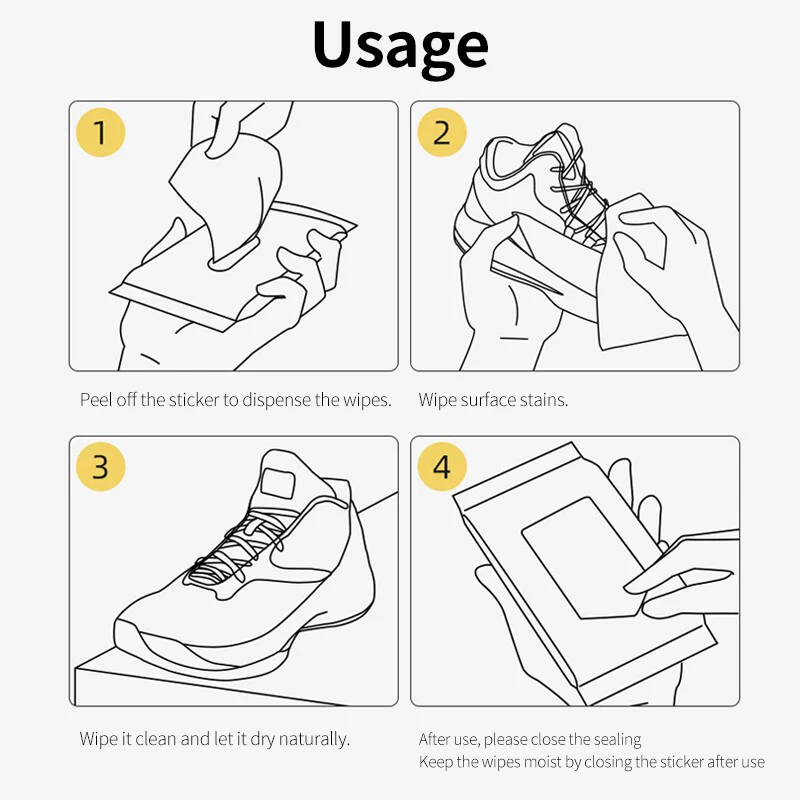 Usage

1

Peel off the sticker to dispense the wipes.

2

Wipe surface stains.

3

Wipe it clean and let it dry naturally.

4

After use, please close the sealing
Keep the wipes moist by closing the sticker after use