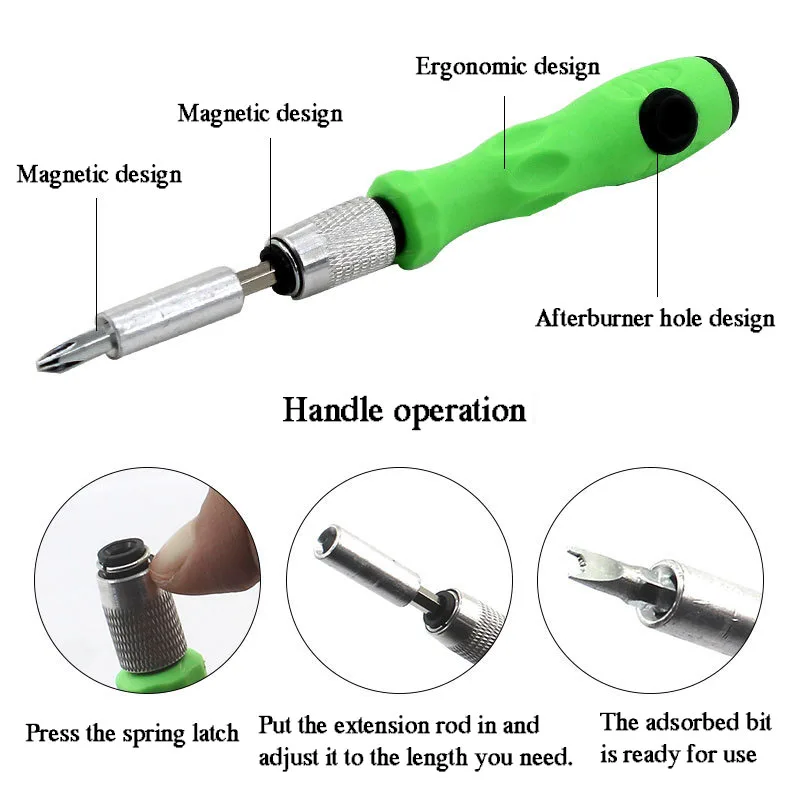 Ergonomic design

Magnetic design

Magnetic design

Afterburner hole design

Handle operation

Press the spring latch

Put the extension rod in and adjust it to the length you need.

The adsorbed bit is ready for use