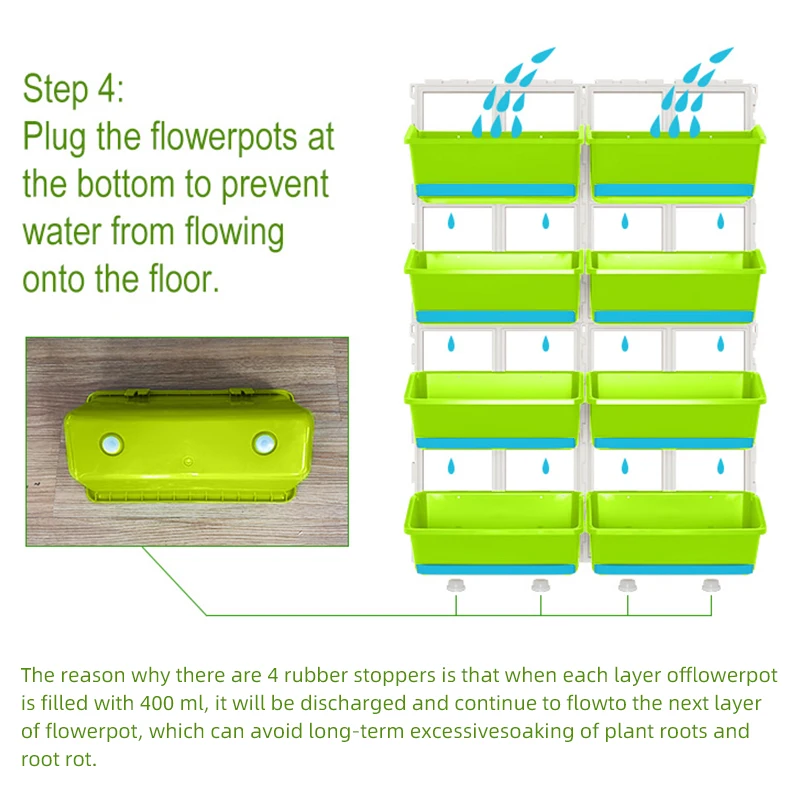 Step 4:
Plug the flowerpots at the bottom to prevent water from flowing onto the floor.

The reason why there are 4 rubber stoppers is that when each layer offlowerpot is filled with 400 ml, it will be discharged and continue to flowto the next layer of flowerpot, which can avoid long-term excessivesoaking of plant roots and root rot.