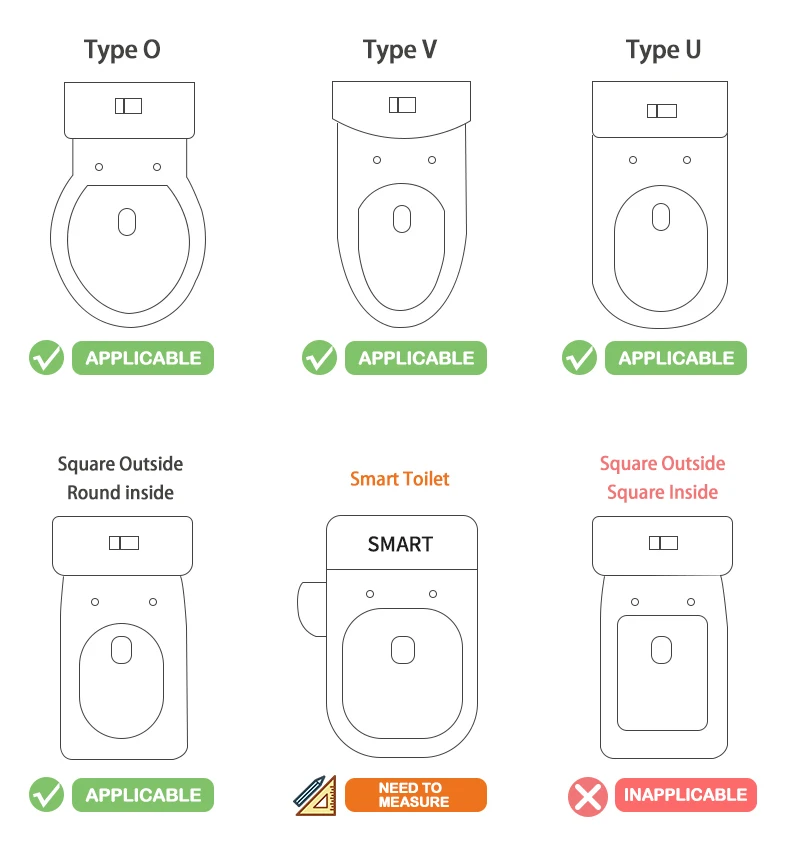 Type O

APPLICABLE

Type V

APPLICABLE

Type U

APPLICABLE

Square Outside Round inside

APPLICABLE

Smart Toilet

SMART

NEED TO MEASURE

Square Outside Square Inside

INAPPLICABLE