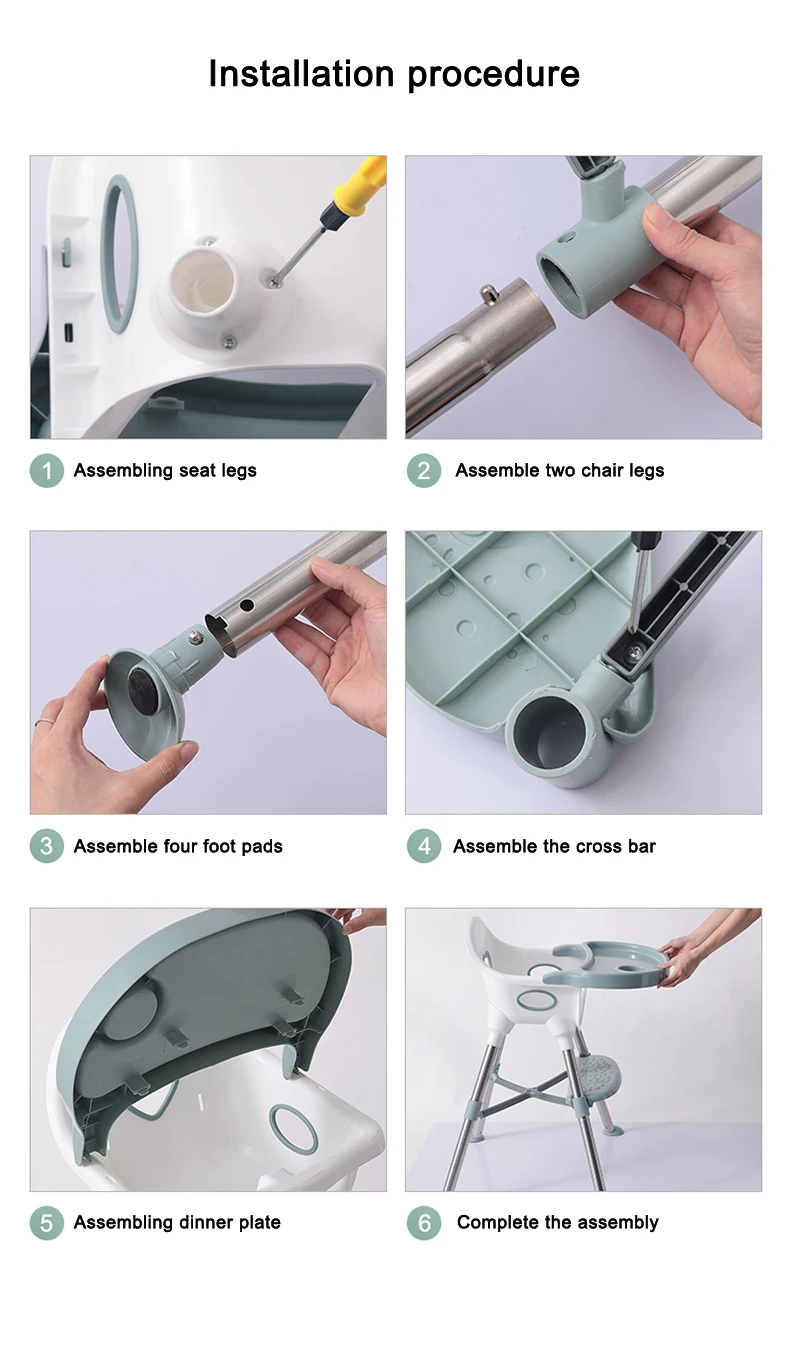 Installation procedure

1 Assembling seat legs

2 Assemble two chair legs

3 Assemble four foot pads

4 Assemble the cross bar

5 Assembling dinner plate

6 Complete the assembly