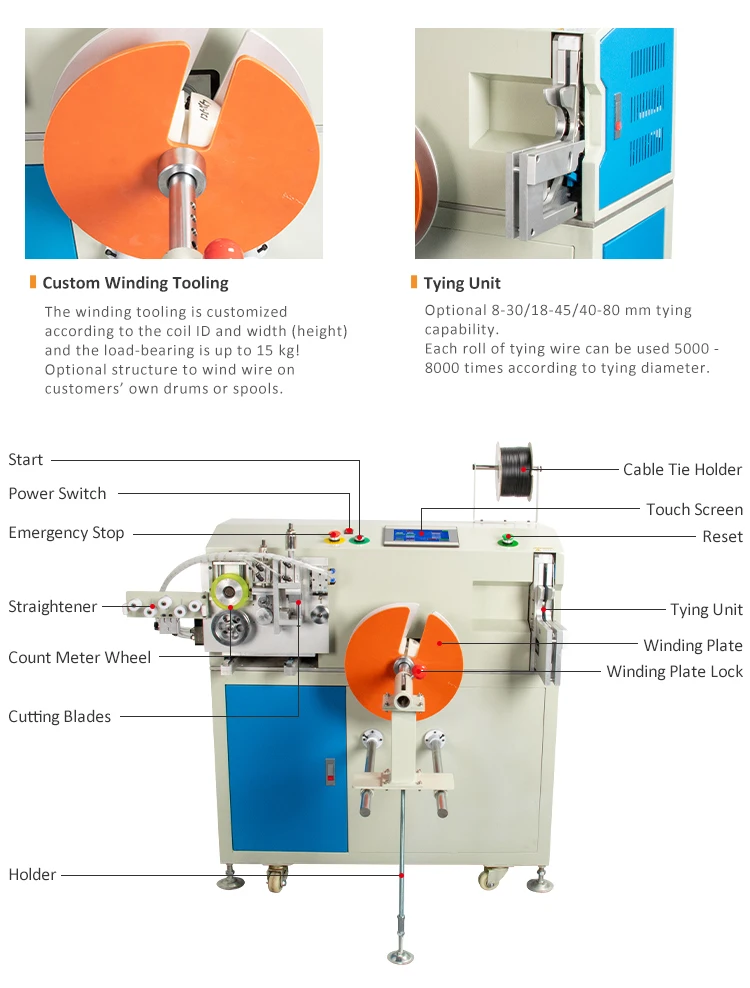 Custom Winding Tooling

The winding tooling is customized according to the coil ID and width (height) and the load-bearing is up to 15 kg! Optional structure to wind wire on customers' own drums or spools.

Tying Unit

Optional 8-30/18-45/40-80 mm tying capability.
Each roll of tying wire can be used 5000 - 8000 times according to tying diameter.

Start
Power Switch
Emergency Stop
Straightener
Count Meter Wheel
Cutting Blades
Holder

Cable Tie Holder
Touch Screen
Reset
Tying Unit
Winding Plate
Winding Plate Lock