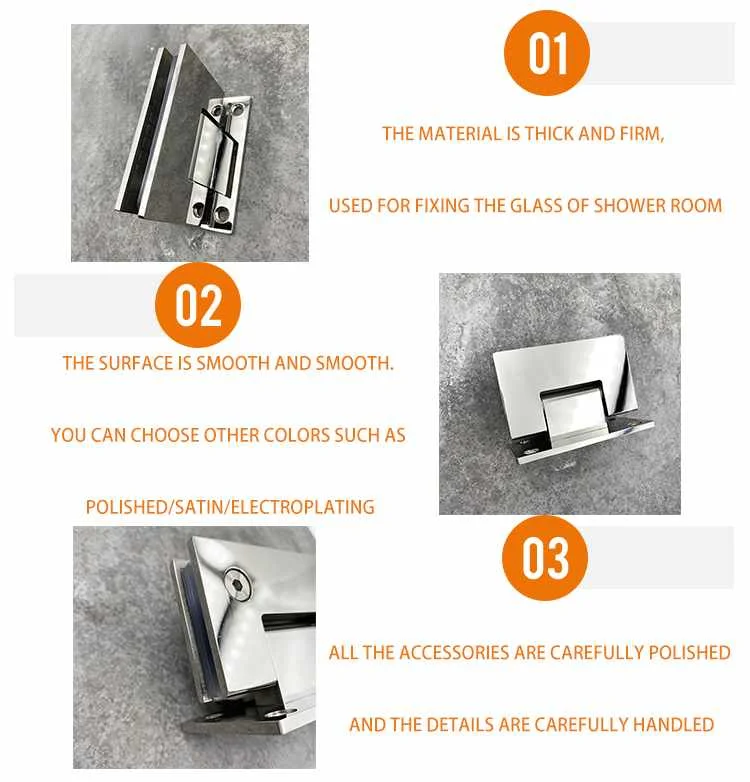 01

THE MATERIAL IS THICK AND FIRM,

USED FOR FIXING THE GLASS OF SHOWER ROOM

02

THE SURFACE IS SMOOTH AND SMOOTH.

YOU CAN CHOOSE OTHER COLORS SUCH AS

POLISHED/SATIN/ELECTROPLATING

03

ALL THE ACCESSORIES ARE CAREFULLY POLISHED

AND THE DETAILS ARE CAREFULLY HANDLED