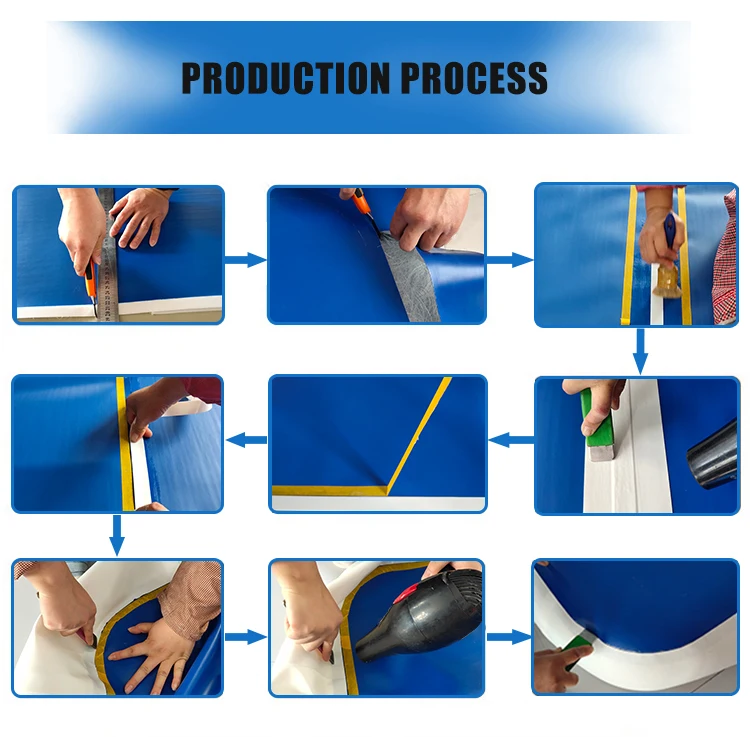 PRODUCTION PROCESS