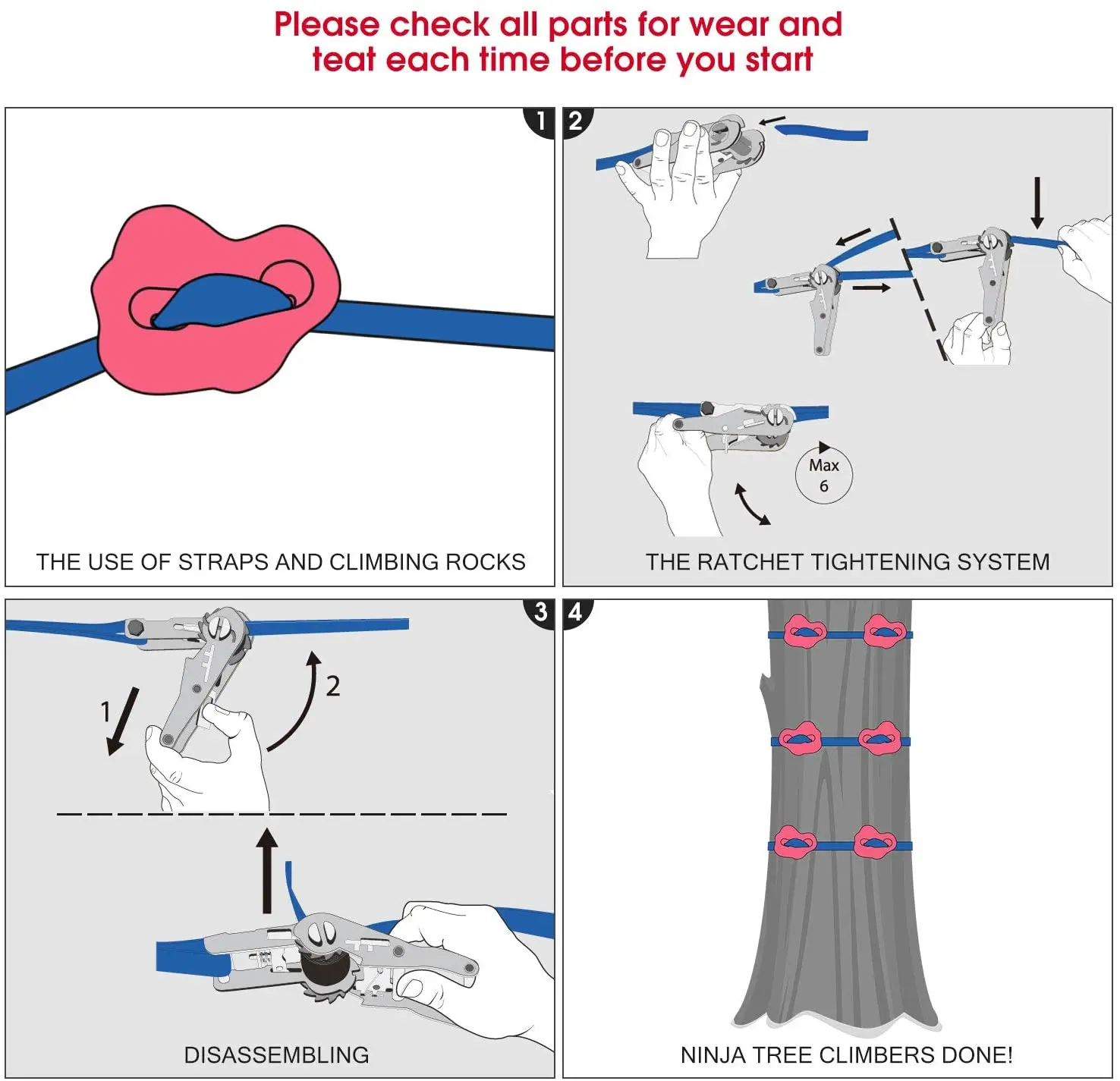 Please check all parts for wear and teat each time before you start

1

THE USE OF STRAPS AND CLIMBING ROCKS

2

Max 6

THE RATCHET TIGHTENING SYSTEM

3

1

2

DISASSEMBLING

4

NINJA TREE CLIMBERS DONE!