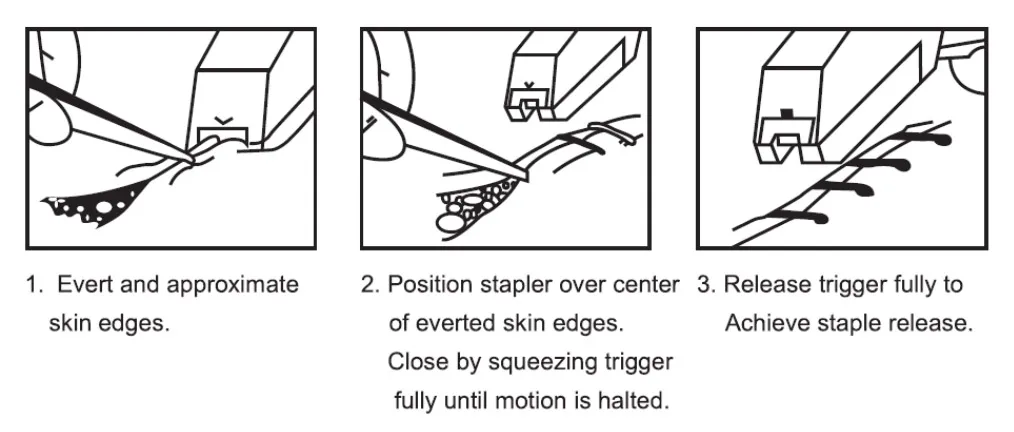 1. Evert and approximate skin edges.

2. Position stapler over center of everted skin edges. Close by squeezing trigger fully until motion is halted.

3. Release trigger fully to Achieve staple release.