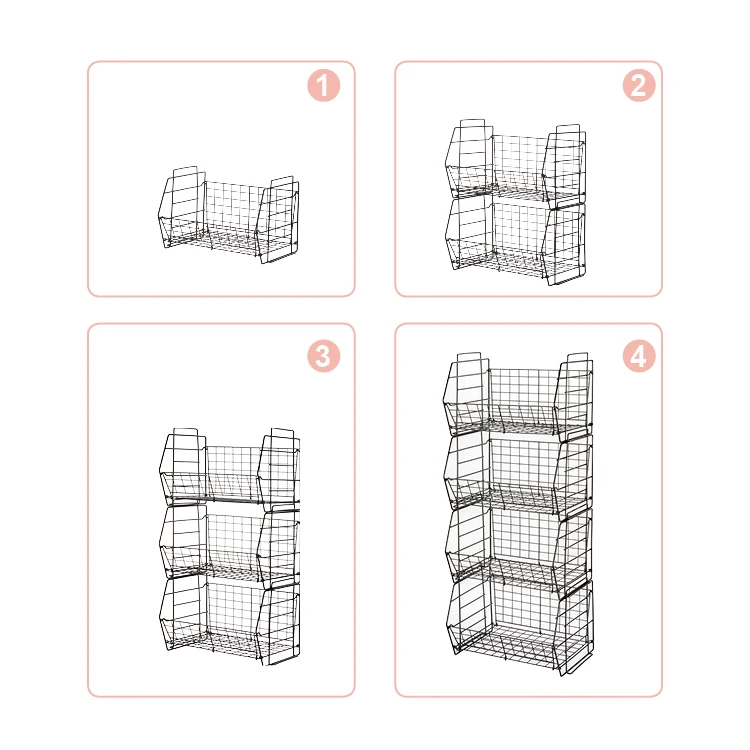 1

2

3

4