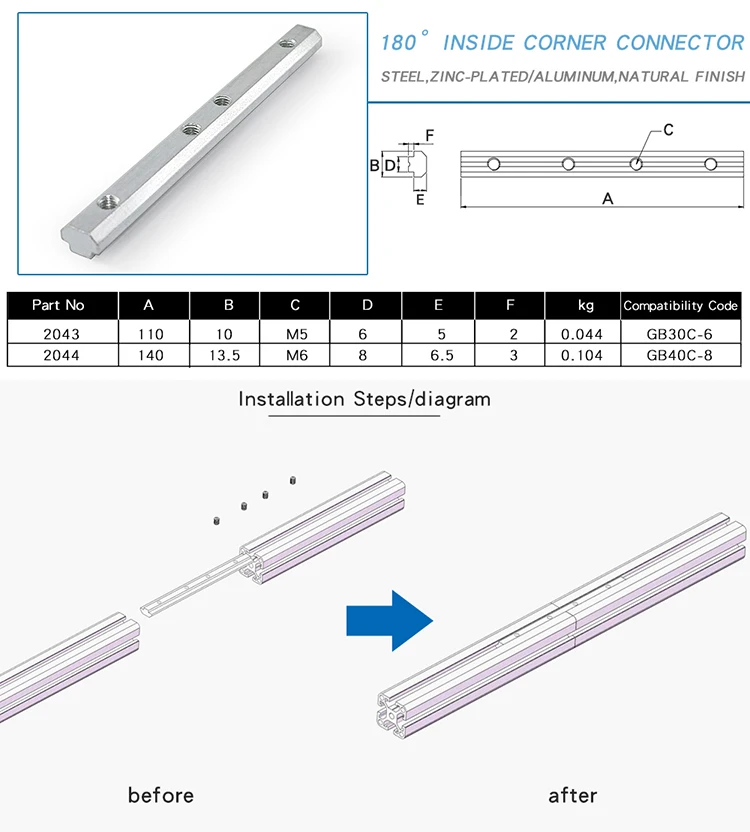 180° INSIDE CORNER CONNECTOR

STEEL,ZINC-PLATED/ALUMINUM,NATURAL FINISH

F
B
D
E
C
A

| Part No | A | B | C | D | E | F | kg | Compatibility Code |
|---|---|---|---|---|---|---|---|---|
| 2043 | 110 | 10 | M5 | 6 | 5 | 2 | 0.044 | GB30C-6 |
| 2044 | 140 | 13.5 | M6 | 8 | 6.5 | 3 | 0.104 | GB40C-8 |

Installation Steps/diagram

before

after