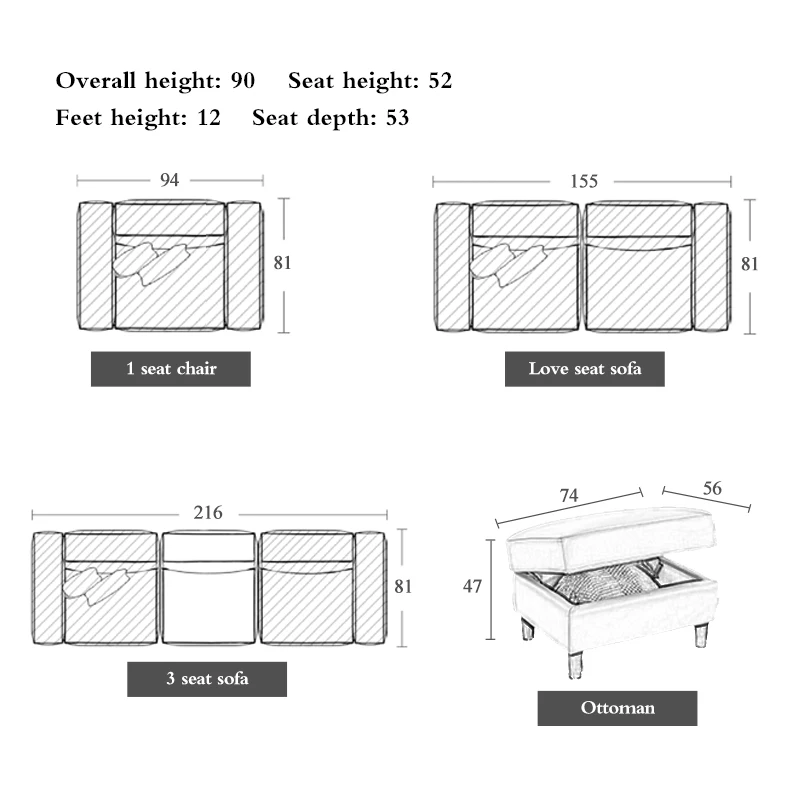 Overall height: 90 Seat height: 52
Feet height: 12 Seat depth: 53

94
81
1 seat chair

155
81
Love seat sofa

216
81
3 seat sofa

74
56
47
Ottoman