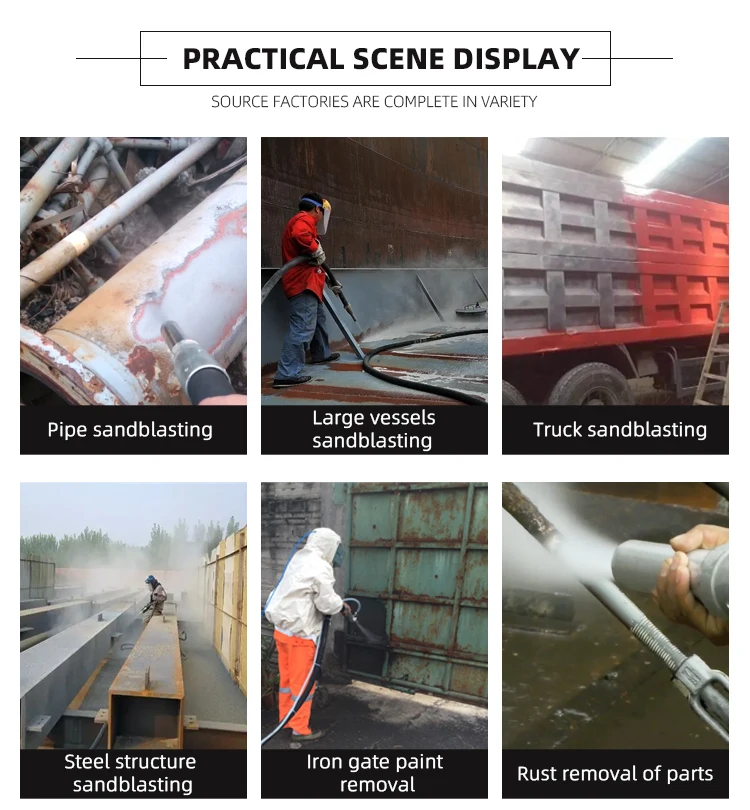 PRACTICAL SCENE DISPLAY

SOURCE FACTORIES ARE COMPLETE IN VARIETY

Pipe sandblasting

Large vessels sandblasting

Truck sandblasting

Steel structure sandblasting

Iron gate paint removal

Rust removal of parts