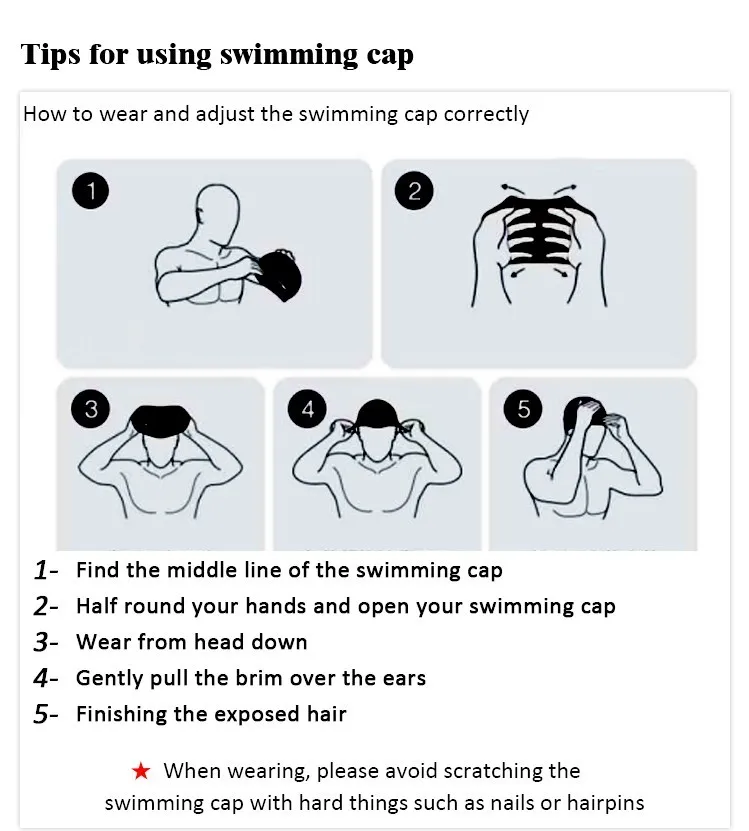 Tips for using swimming cap

How to wear and adjust the swimming cap correctly

1

2

3

4

5

1- Find the middle line of the swimming cap
2- Half round your hands and open your swimming cap
3- Wear from head down
4- Gently pull the brim over the ears
5- Finishing the exposed hair

★ When wearing, please avoid scratching the swimming cap with hard things such as nails or hairpins