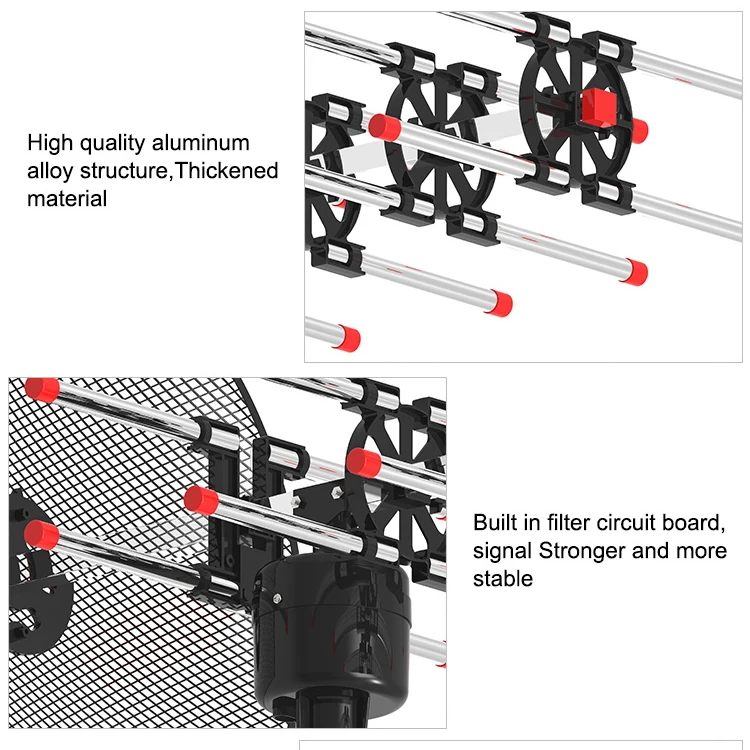 High quality aluminum alloy structure,Thickened material

Built in filter circuit board, signal Stronger and more stable