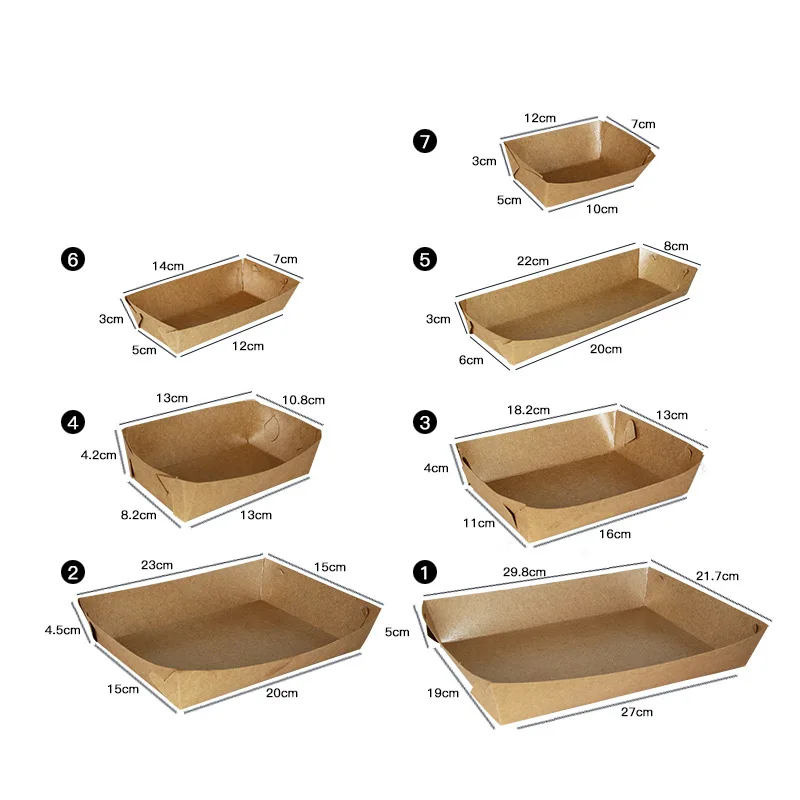 7
12cm
7cm
3cm
5cm
10cm

6
14cm
7cm
3cm
5cm
12cm

5
22cm
8cm
3cm
6cm
20cm

4
13cm
10.8cm
4.2cm
8.2cm
13cm

3
18.2cm
13cm
4cm
11cm
16cm

2
23cm
15cm
4.5cm
15cm
20cm

1
29.8cm
21.7cm
5cm
19cm
27cm