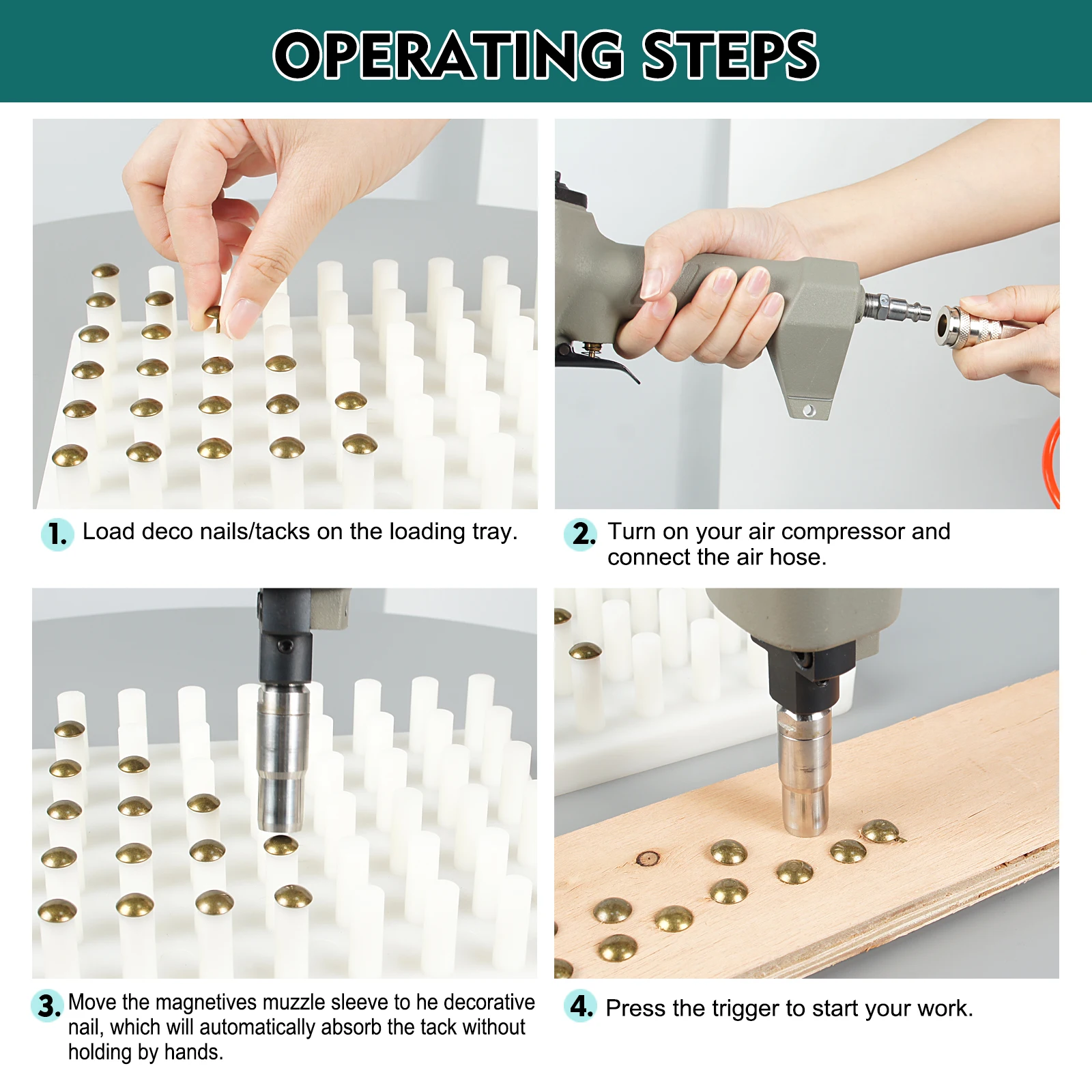 OPERATING STEPS

1. Load deco nails/tacks on the loading tray.

2. Turn on your air compressor and connect the air hose.

3. Move the magnetives muzzle sleeve to he decorative nail, which will automatically absorb the tack without holding by hands.

4. Press the trigger to start your work.