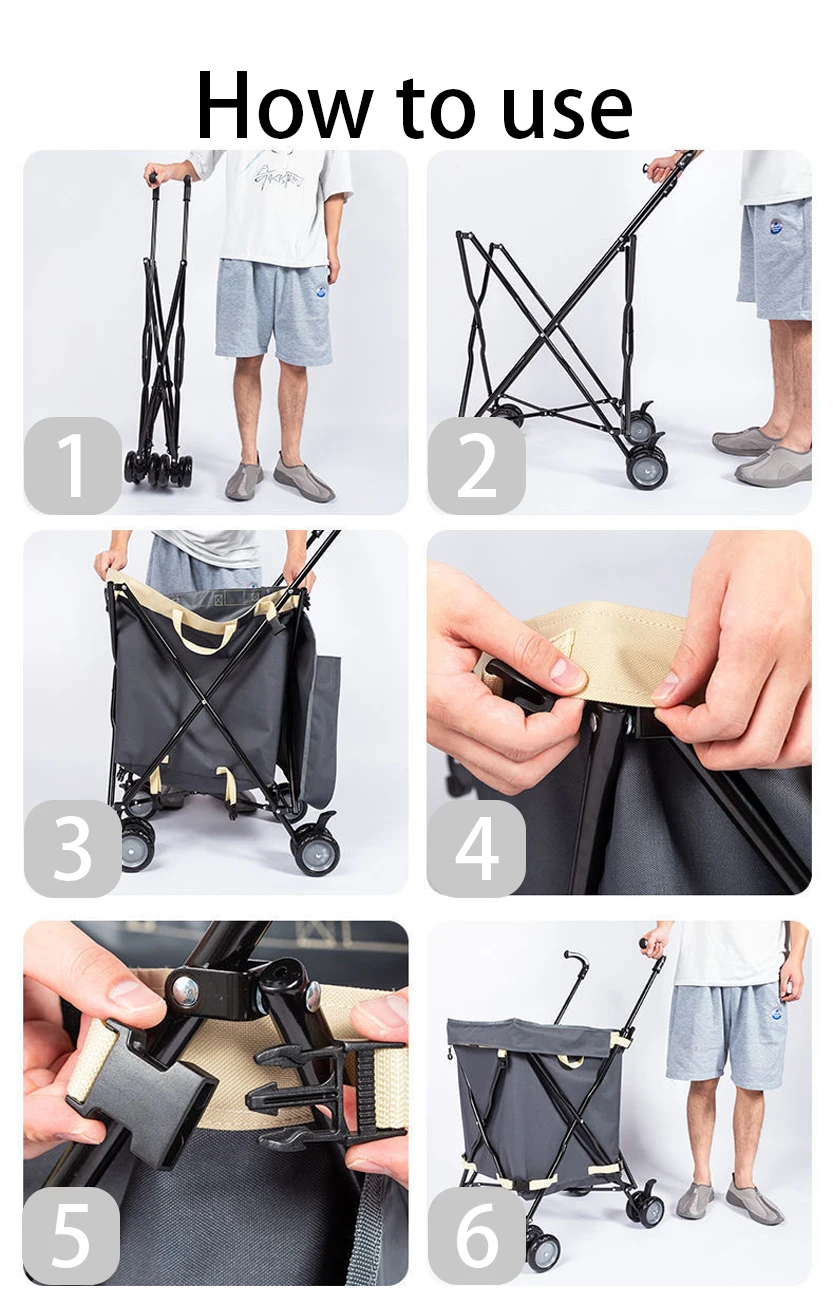 How to use

1

2

3

4

5

6