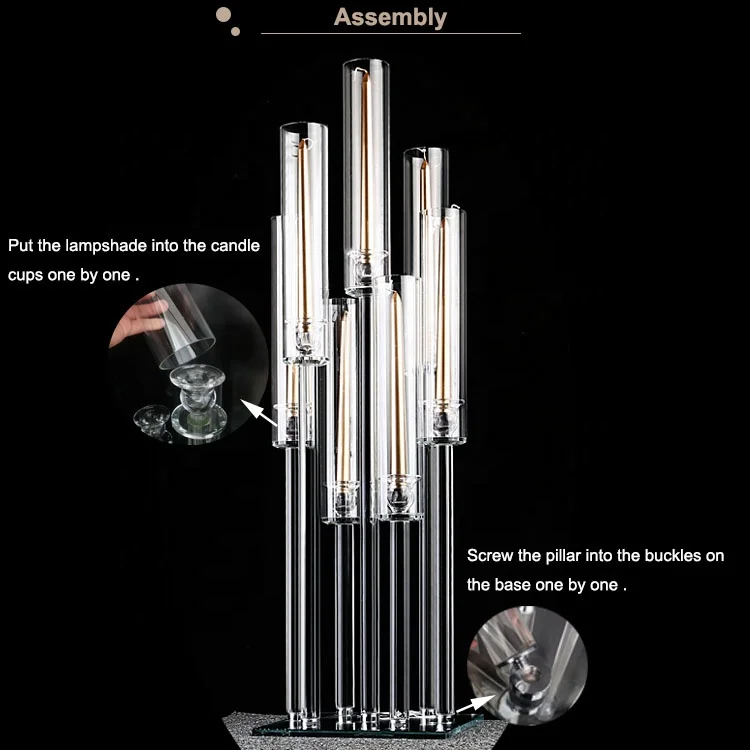 Assembly

Put the lampshade into the candle cups one by one .

Screw the pillar into the buckles on the base one by one .