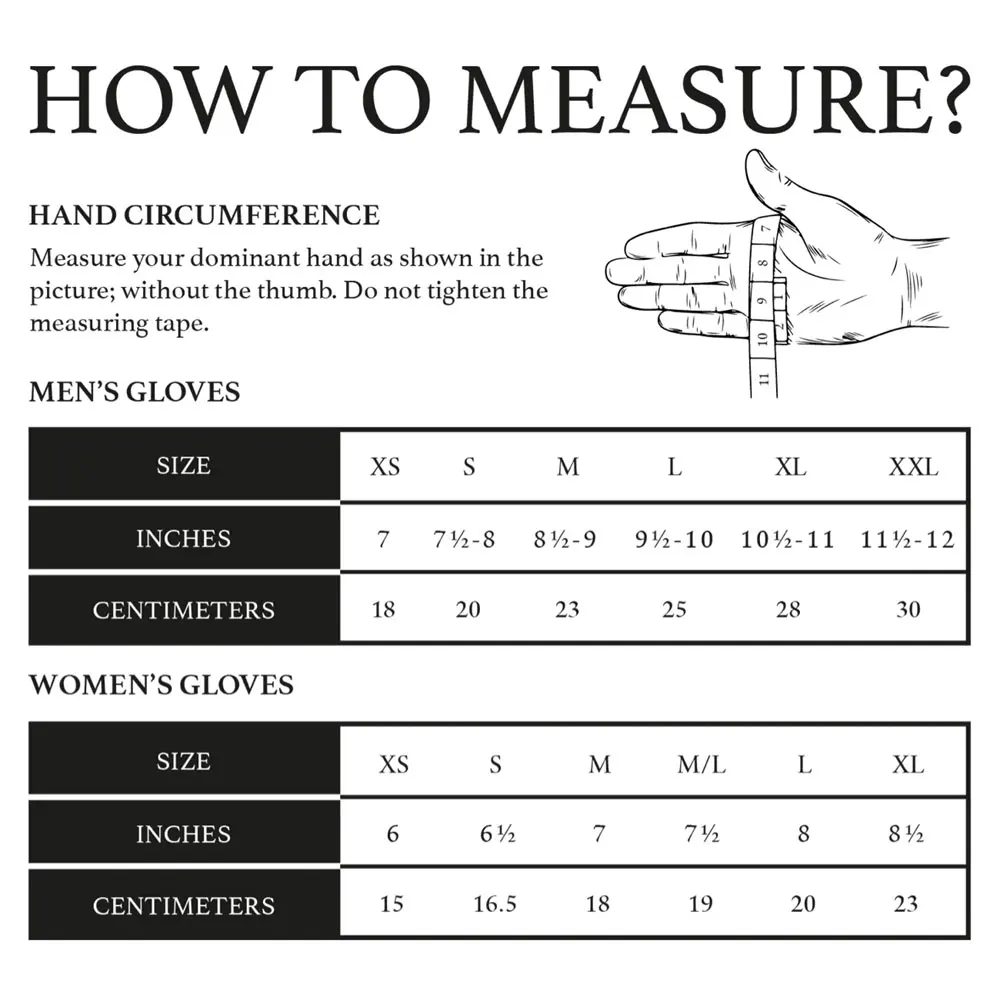 HOW TO MEASURE?

HAND CIRCUMFERENCE
Measure your dominant hand as shown in the picture; without the thumb. Do not tighten the measuring tape.

7 8 9 10 11

MEN'S GLOVES

| SIZE | XS | S | M | L | XL | XXL |
|---|---|---|---|---|---|---|
| INCHES | 7 | 7½-8 | 8½-9 | 9½-10 | 10½-11 | 11½-12 |
| CENTIMETERS | 18 | 20 | 23 | 25 | 28 | 30 |

WOMEN'S GLOVES

| SIZE | XS | S | M | M/L | L | XL |
|---|---|---|---|---|---|---|
| INCHES | 6 | 6½ | 7 | 7½ | 8 | 8½ |
| CENTIMETERS | 15 | 16.5 | 18 | 19 | 20 | 23 |