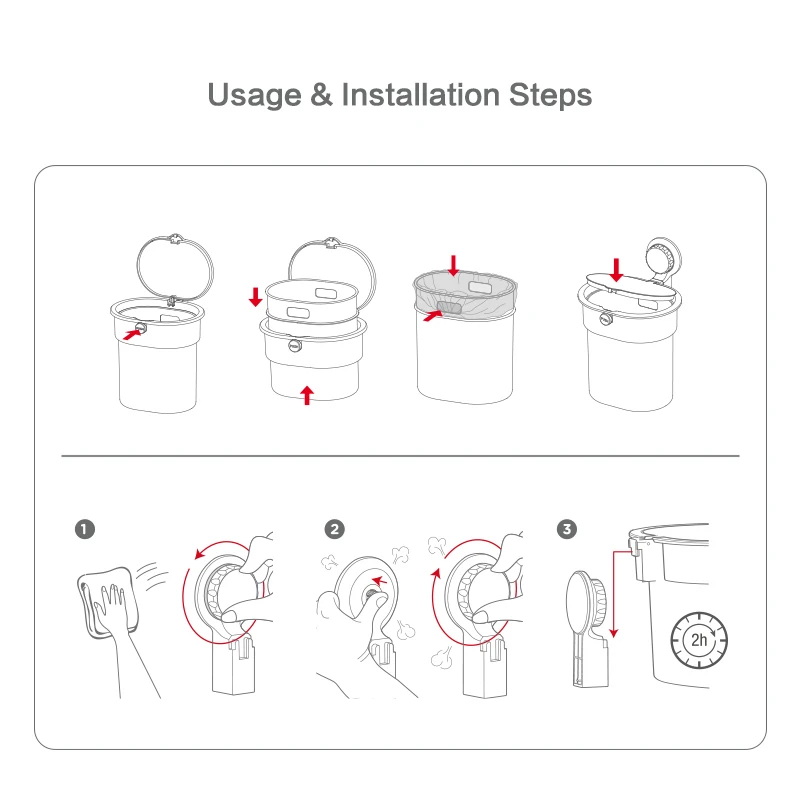 Usage & Installation Steps

1

2

3

2h