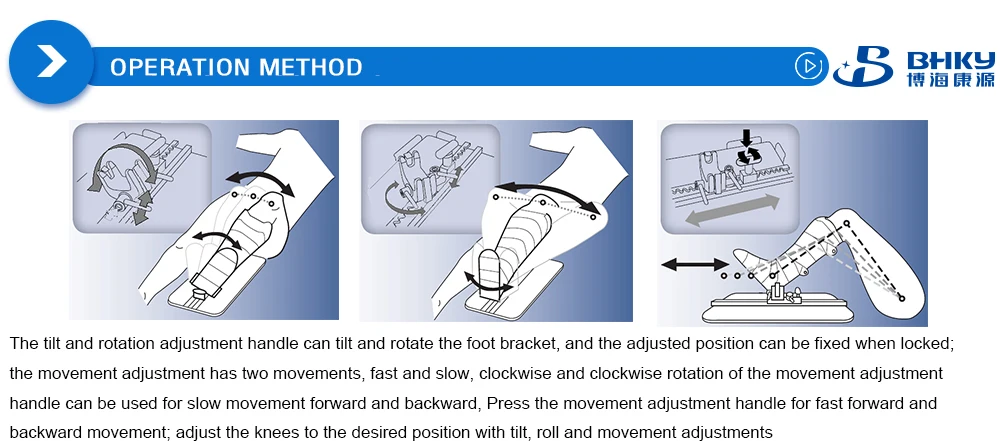 OPERATION METHOD

BHKY
博海康源

The tilt and rotation adjustment handle can tilt and rotate the foot bracket, and the adjusted position can be fixed when locked; the movement adjustment has two movements, fast and slow, clockwise and clockwise rotation of the movement adjustment handle can be used for slow movement forward and backward, Press the movement adjustment handle for fast forward and backward movement; adjust the knees to the desired position with tilt, roll and movement adjustments