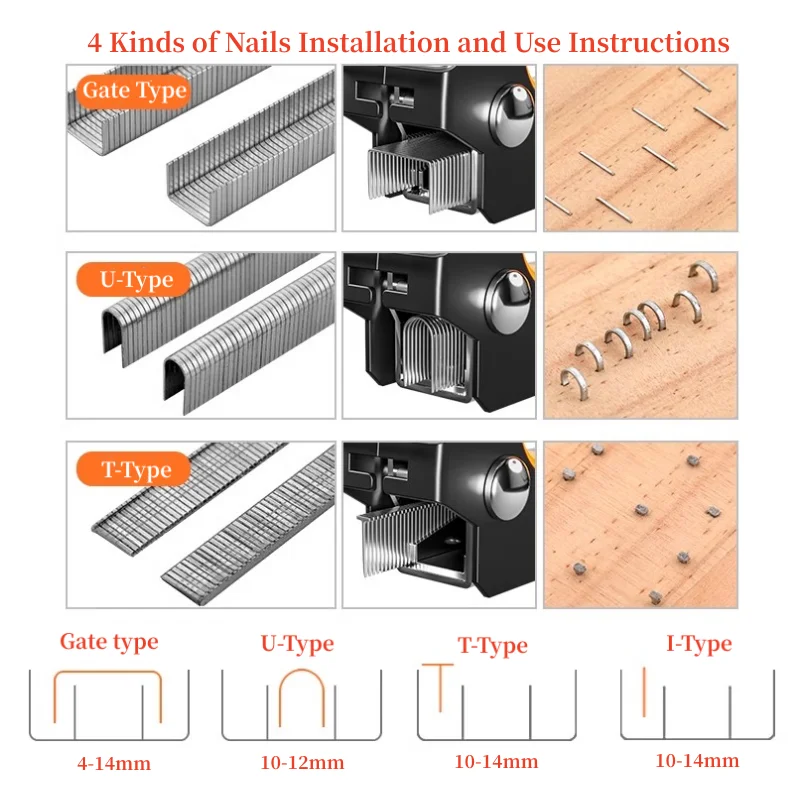 4 Kinds of Nails Installation and Use Instructions

Gate Type

U-Type

T-Type

Gate type

4-14mm

U-Type

10-12mm

T-Type

10-14mm

I-Type

10-14mm