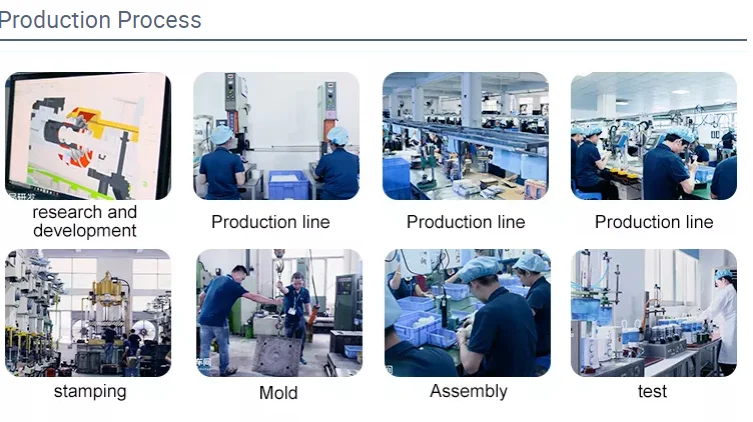 Production Process

research and development

Production line

Production line

Production line

stamping

Mold

Assembly

test