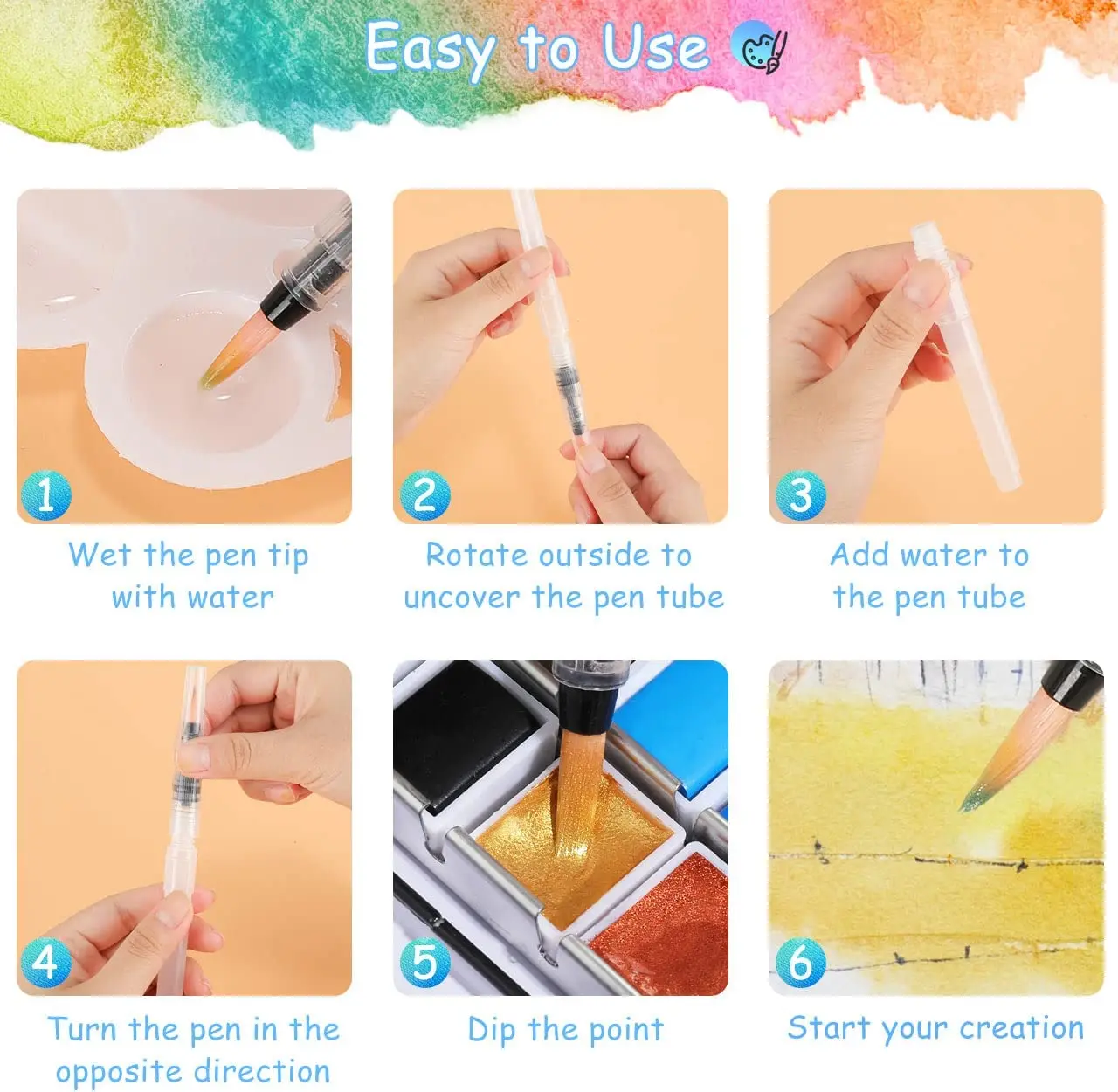 Easy to Use

1
Wet the pen tip with water

2
Rotate outside to uncover the pen tube

3
Add water to the pen tube

4
Turn the pen in the opposite direction

5
Dip the point

6
Start your creation