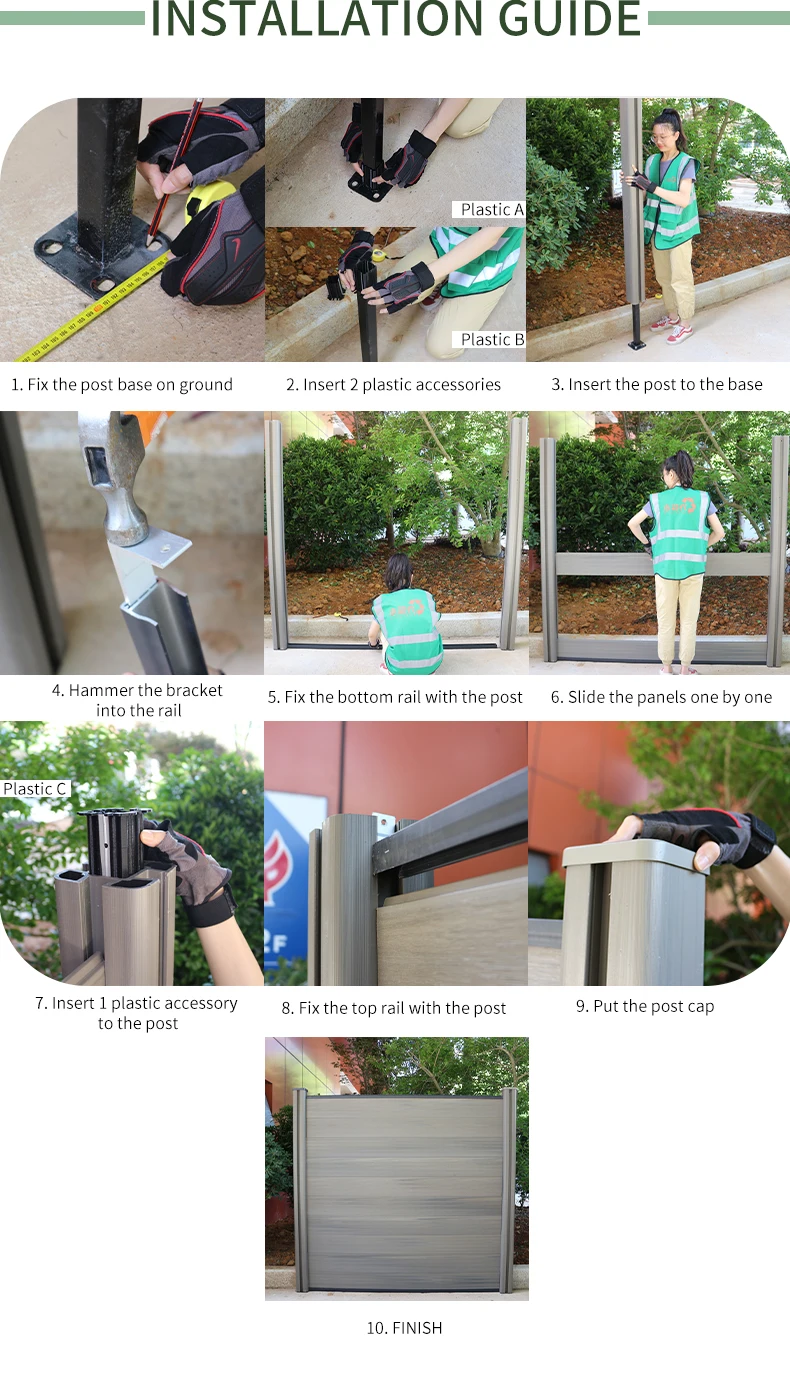 INSTALLATION GUIDE

Plastic A

Plastic B

1. Fix the post base on ground

2. Insert 2 plastic accessories

3. Insert the post to the base

4. Hammer the bracket into the rail

5. Fix the bottom rail with the post

6. Slide the panels one by one

Plastic C

7. Insert 1 plastic accessory to the post

8. Fix the top rail with the post

9. Put the post cap

10. FINISH