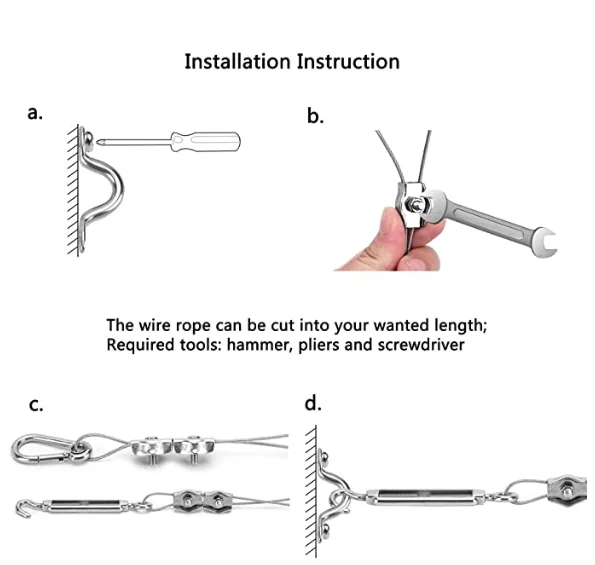 Installation Instruction

a.

b.

The wire rope can be cut into your wanted length;
Required tools: hammer, pliers and screwdriver

c.

d.