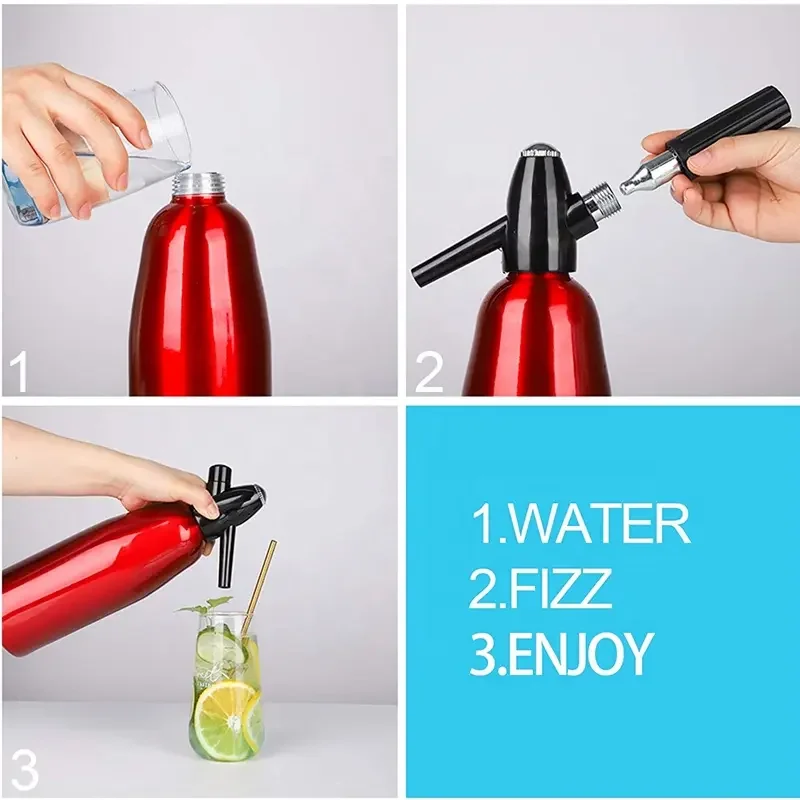 1

2

3

1.WATER
2.FIZZ
3.ENJOY