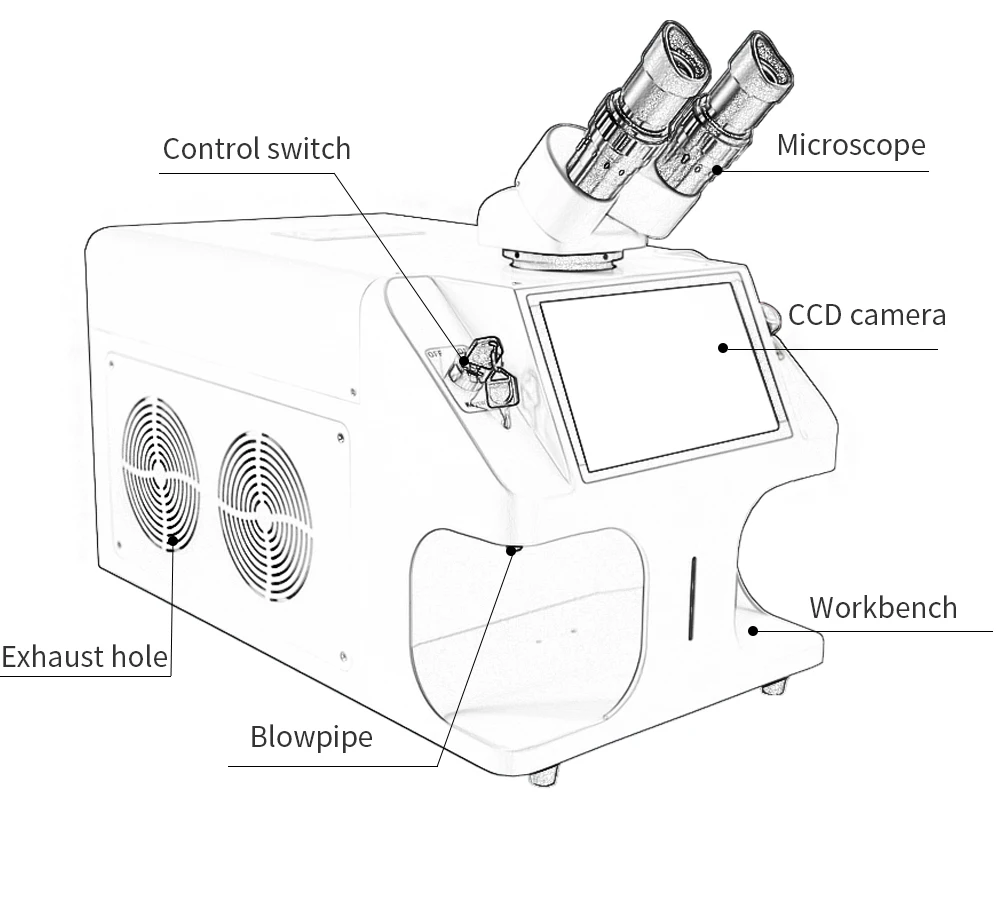 Control switch

Microscope

CCD camera

OFF

Workbench

Exhaust hole

Blowpipe