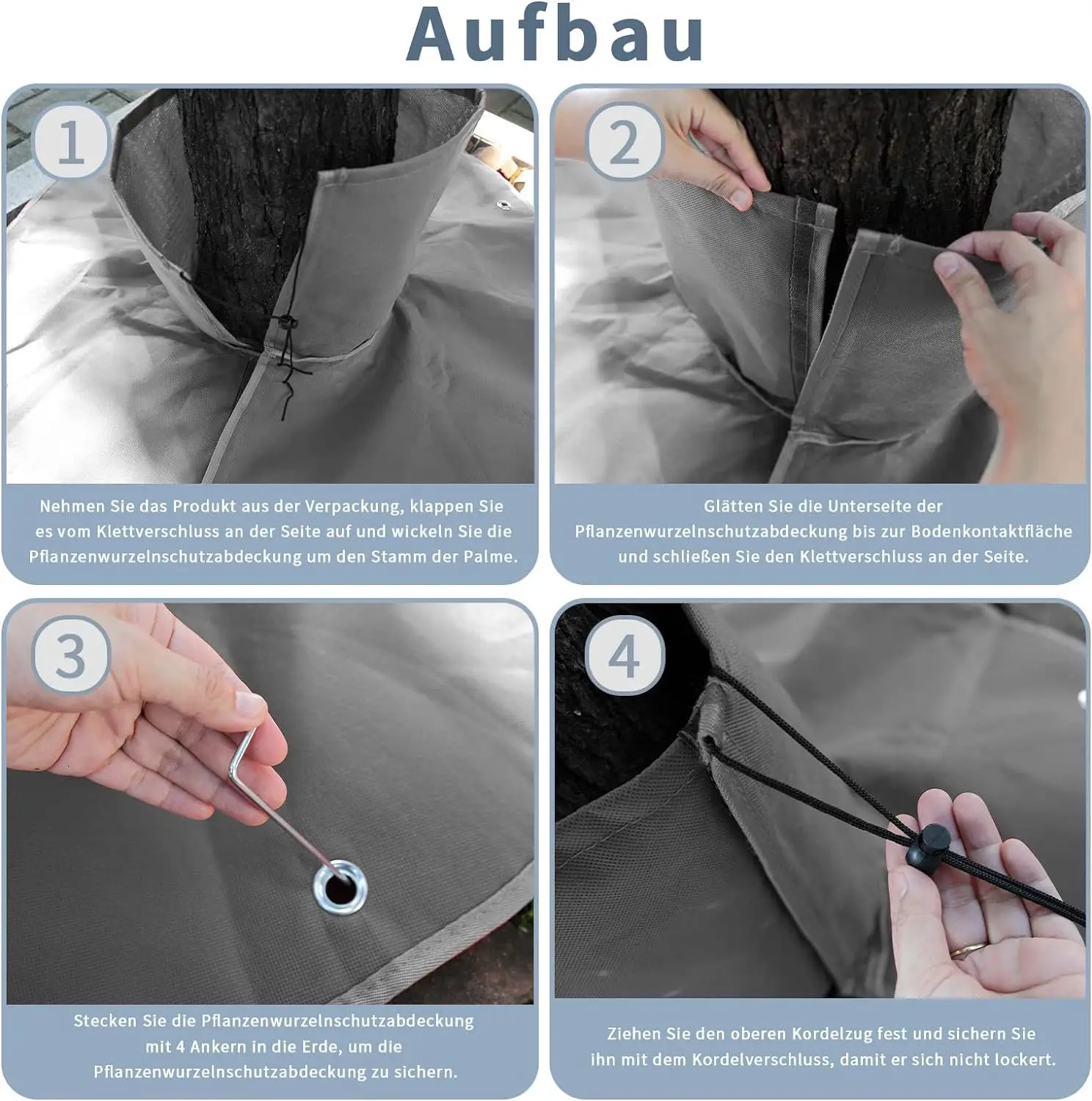 Aufbau

1

Nehmen Sie das Produkt aus der Verpackung, klappen Sie es vom Klettverschluss an der Seite auf und wickeln Sie die Pflanzenwurzelnschutzabdeckung um den Stamm der Palme.

2

Glätten Sie die Unterseite der Pflanzenwurzelnschutzabdeckung bis zur Bodenkontaktfläche und schließen Sie den Klettverschluss an der Seite.

3

Stecken Sie die Pflanzenwurzelnschutzabdeckung mit 4 Ankern in die Erde, um die Pflanzenwurzelnschutzabdeckung zu sichern.

4

Ziehen Sie den oberen Kordelzug fest und sichern Sie ihn mit dem Kordelverschluss, damit er sich nicht lockert.