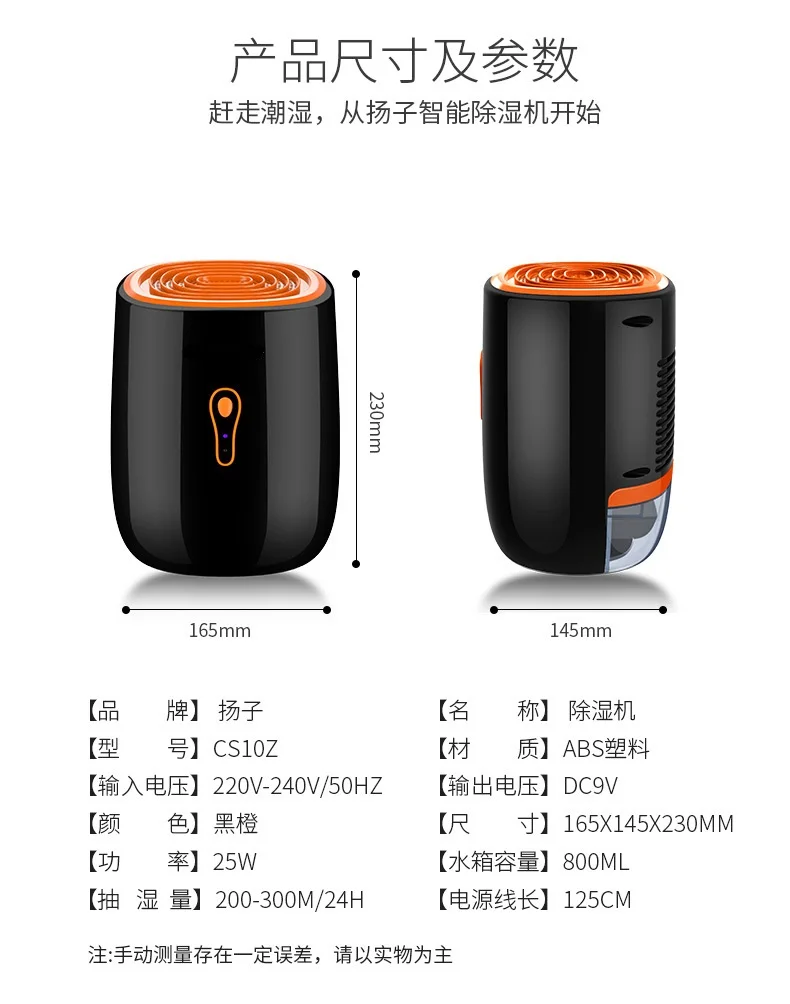 产品尺寸及参数

赶走潮湿，从扬子智能除湿机开始

230mm

165mm

145mm

【品　　牌】扬子
【型　　号】CS10Z
【输入电压】220V-240V/50HZ
【颜　　色】黑橙
【功　　率】25W
【抽 湿 量】200-300M/24H

【名　　称】除湿机
【材　　质】ABS塑料
【输出电压】DC9V
【尺　　寸】165X145X230MM
【水箱容量】800ML
【电源线长】125CM

注:手动测量存在一定误差，请以实物为主