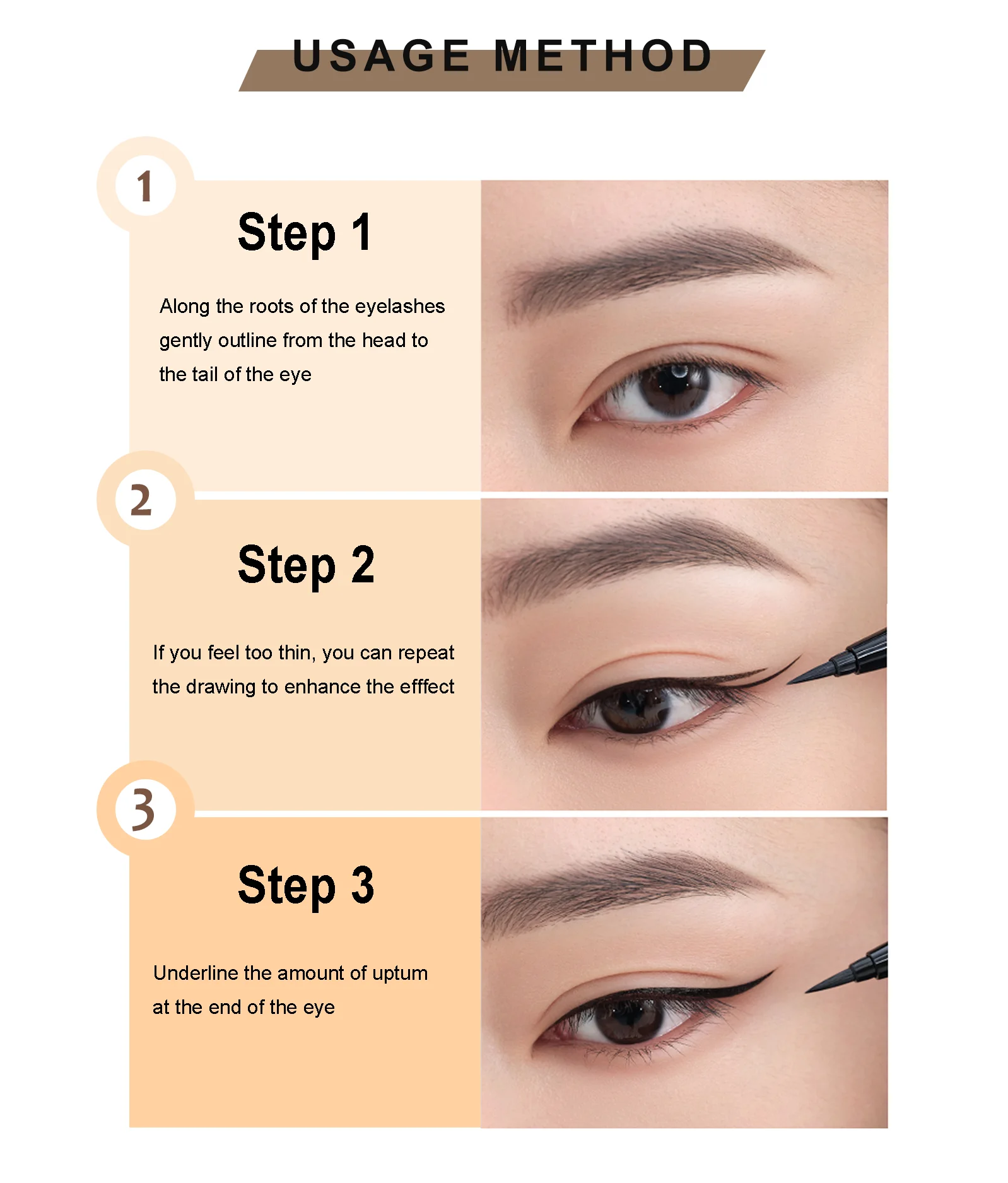 USAGE METHOD

1

Step 1

Along the roots of the eyelashes gently outline from the head to the tail of the eye

2

Step 2

If you feel too thin, you can repeat the drawing to enhance the efffect

3

Step 3

Underline the amount of uptum at the end of the eye