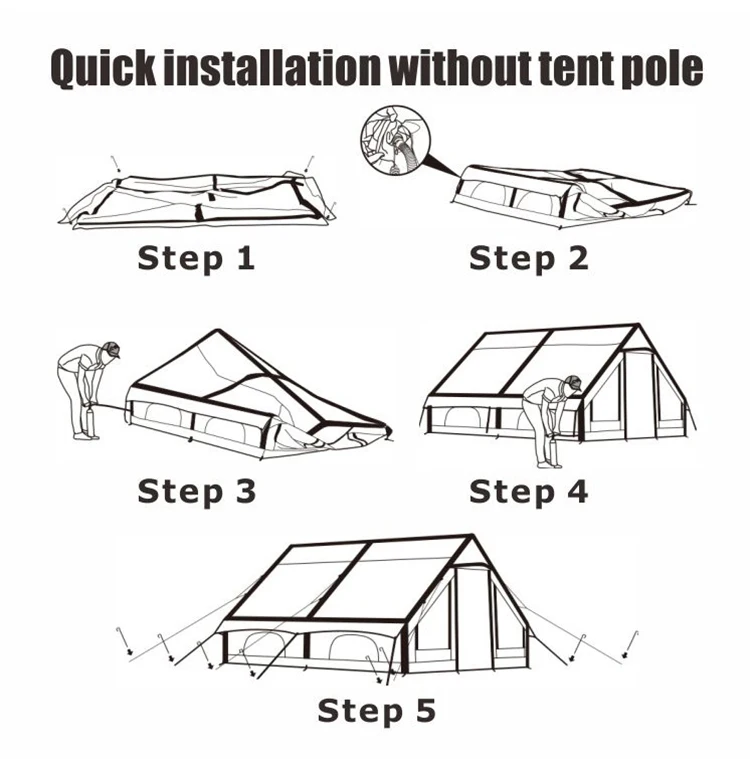 Quick installation without tent pole

Step 1

Step 2

Step 3

Step 4

Step 5